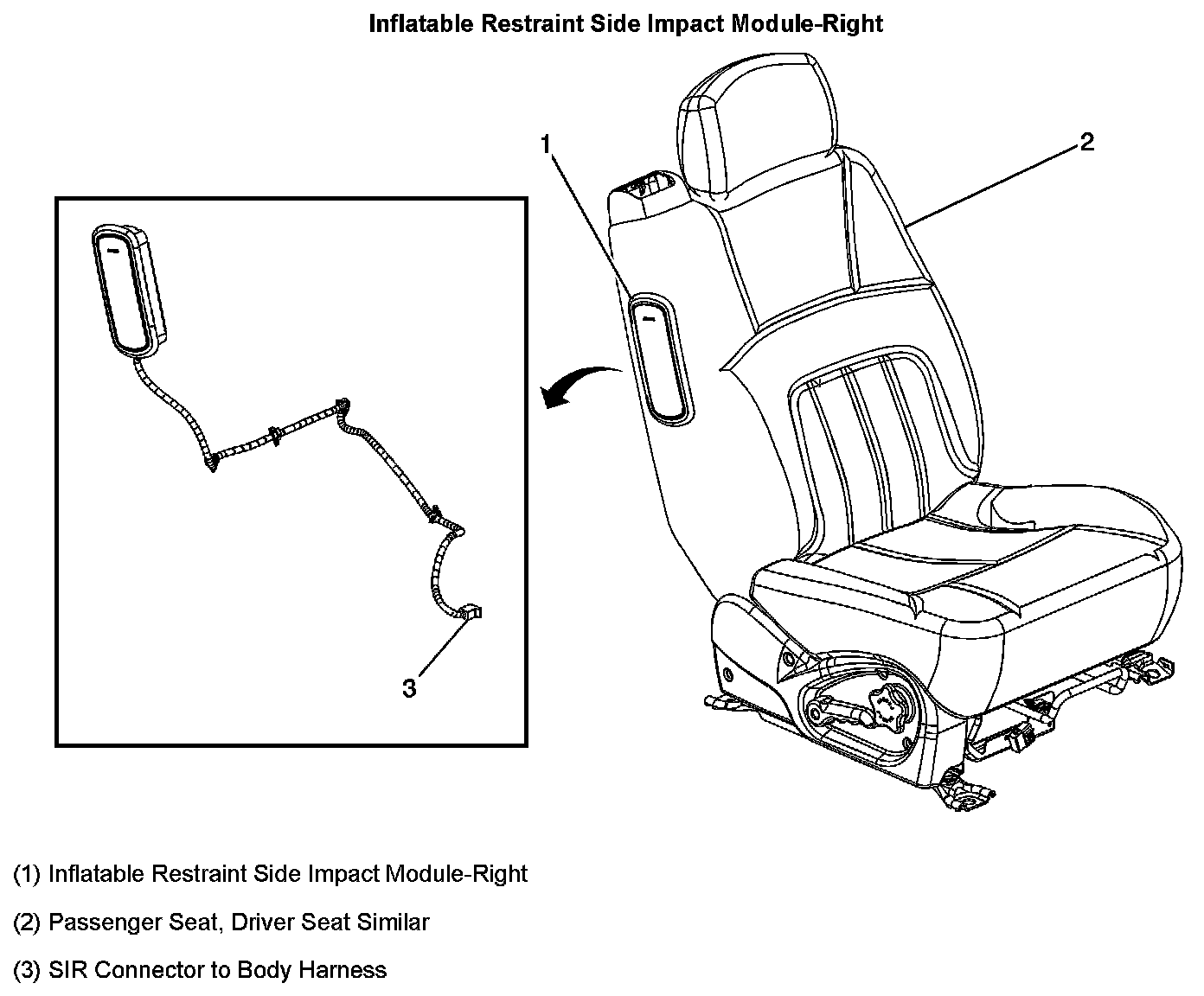 Inflatable Restraint Side Impact Module-Right

1

2

3

(1) Inflatable Restraint Side Impact Module-Right

(2) Passenger Seat, Driver Seat Similar

(3) SIR Connector to Body Harness