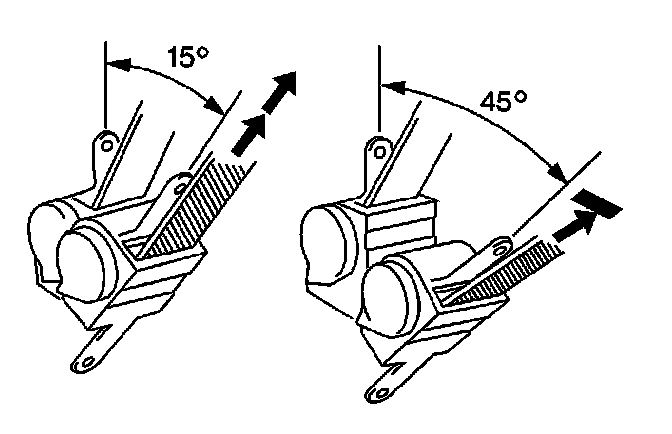 15°

45°