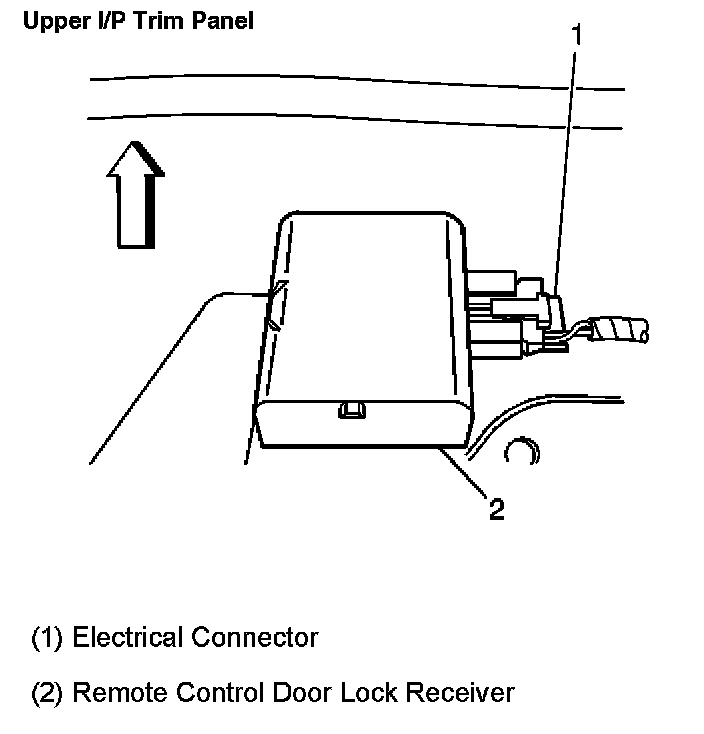 Upper I/P Trim Panel

1

2

(1) Electrical Connector

(2) Remote Control Door Lock Receiver