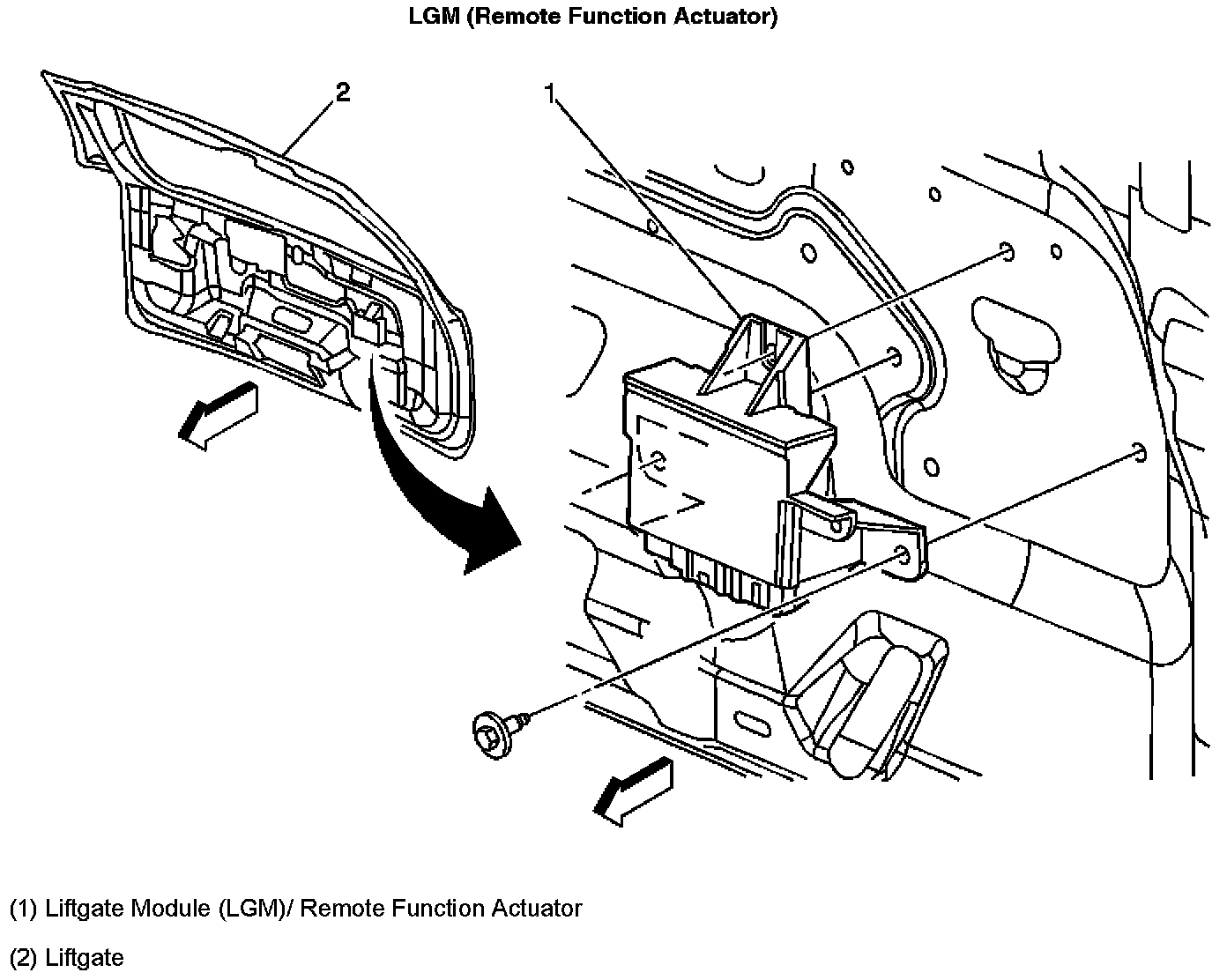 LGM (Remote Function Actuator)

2

1

(1) Liftgate Module (LGM)/ Remote Function Actuator

(2) Liftgate