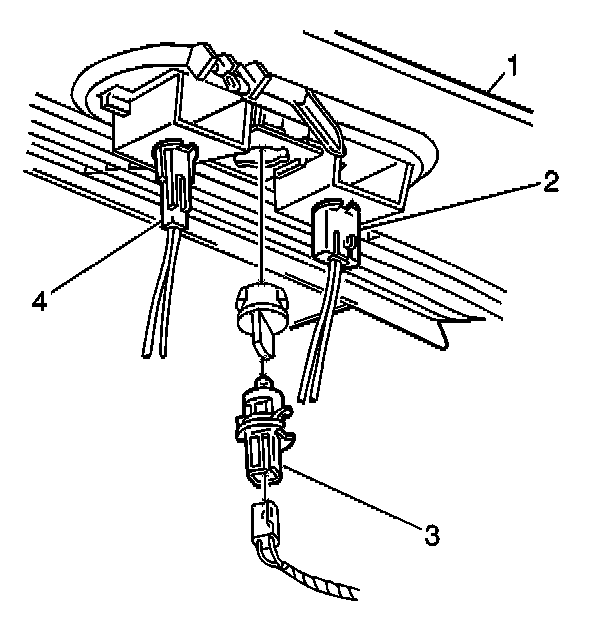 1
2
4
3