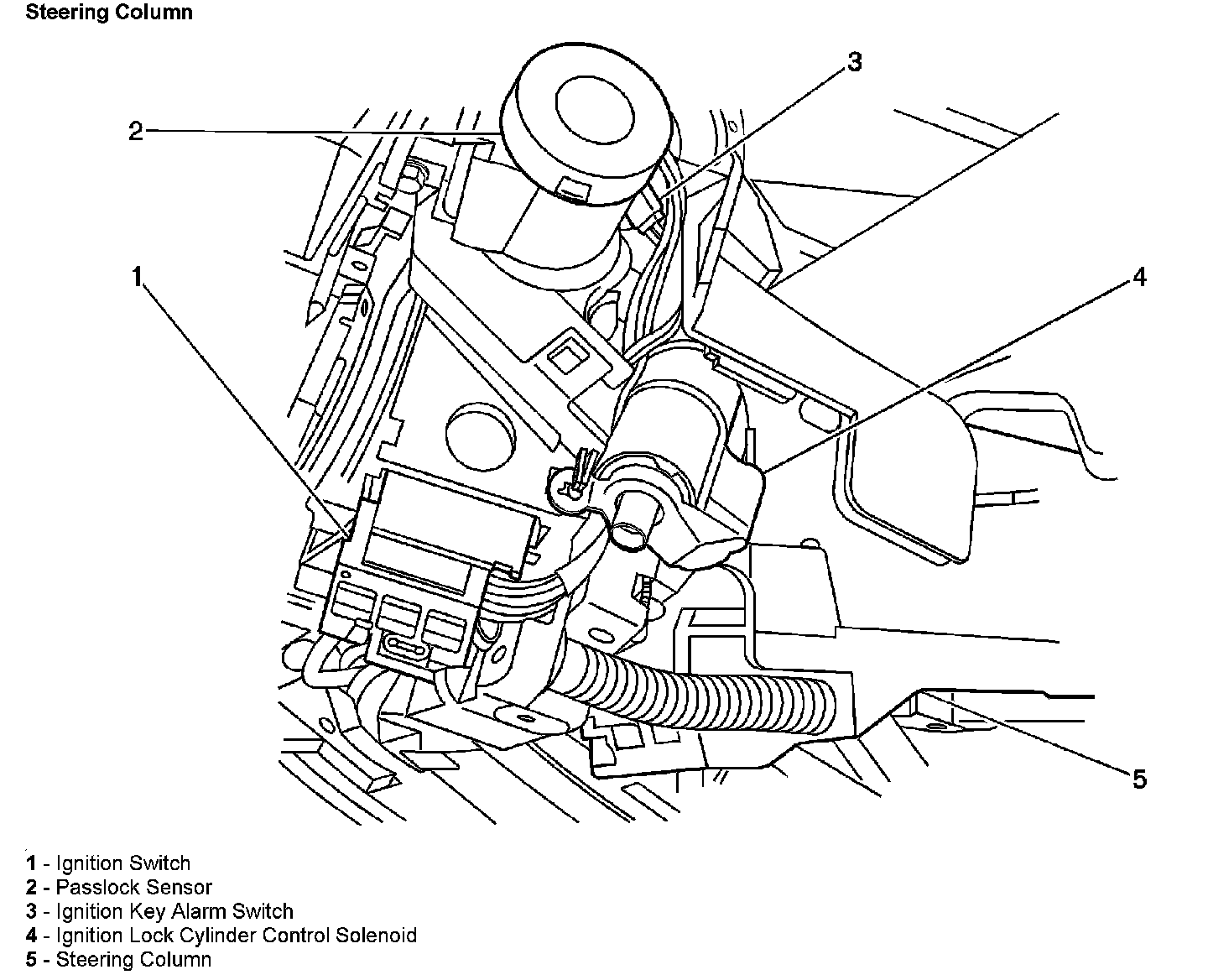 Steering Column

2

3

1

4

5

1 - Ignition Switch
2 - Passlock Sensor
3 - Ignition Key Alarm Switch
4 - Ignition Lock Cylinder Control Solenoid
5 - Steering Column