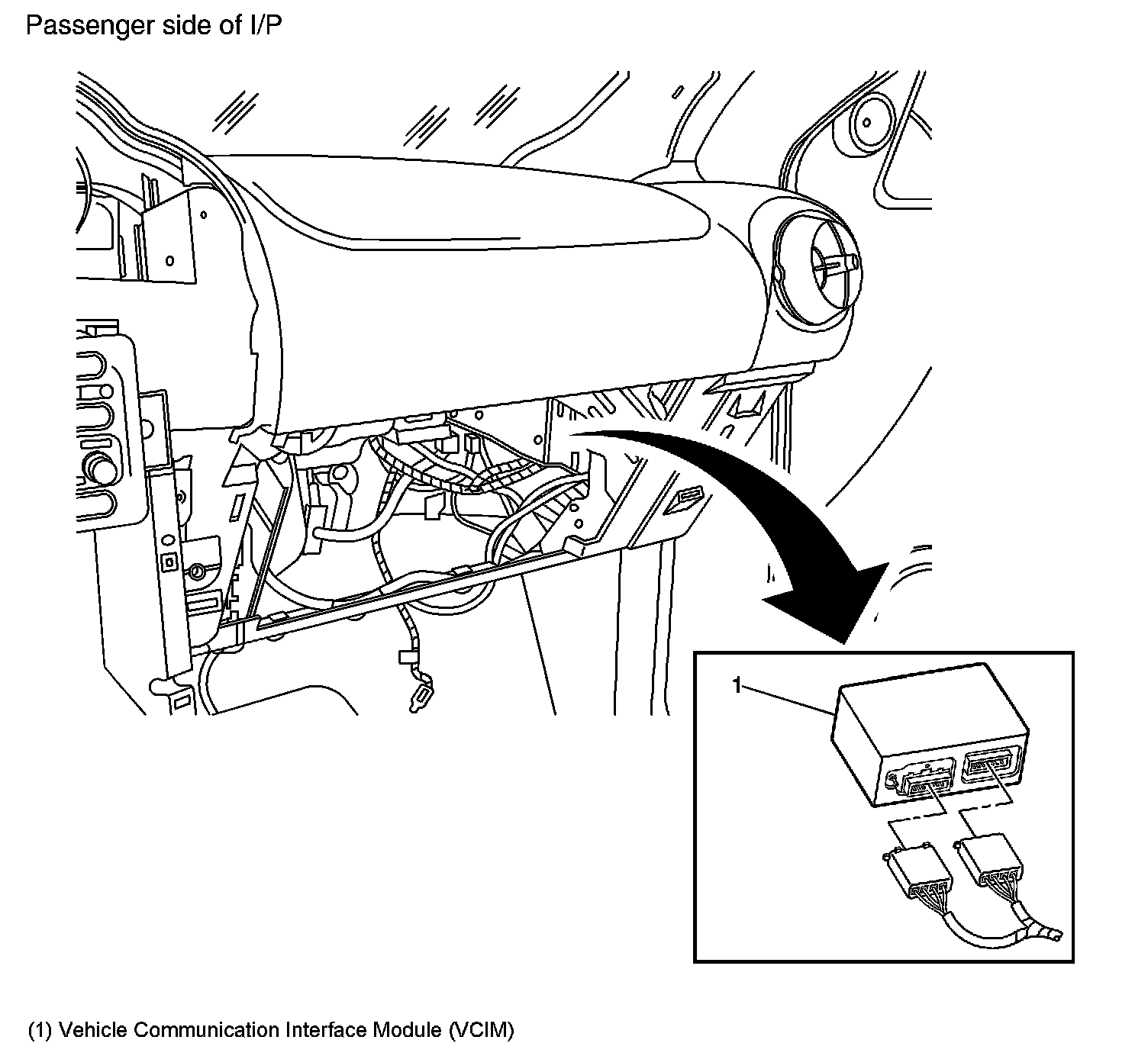 Passenger side of I/P

1

(1) Vehicle Communication Interface Module (VCIM)