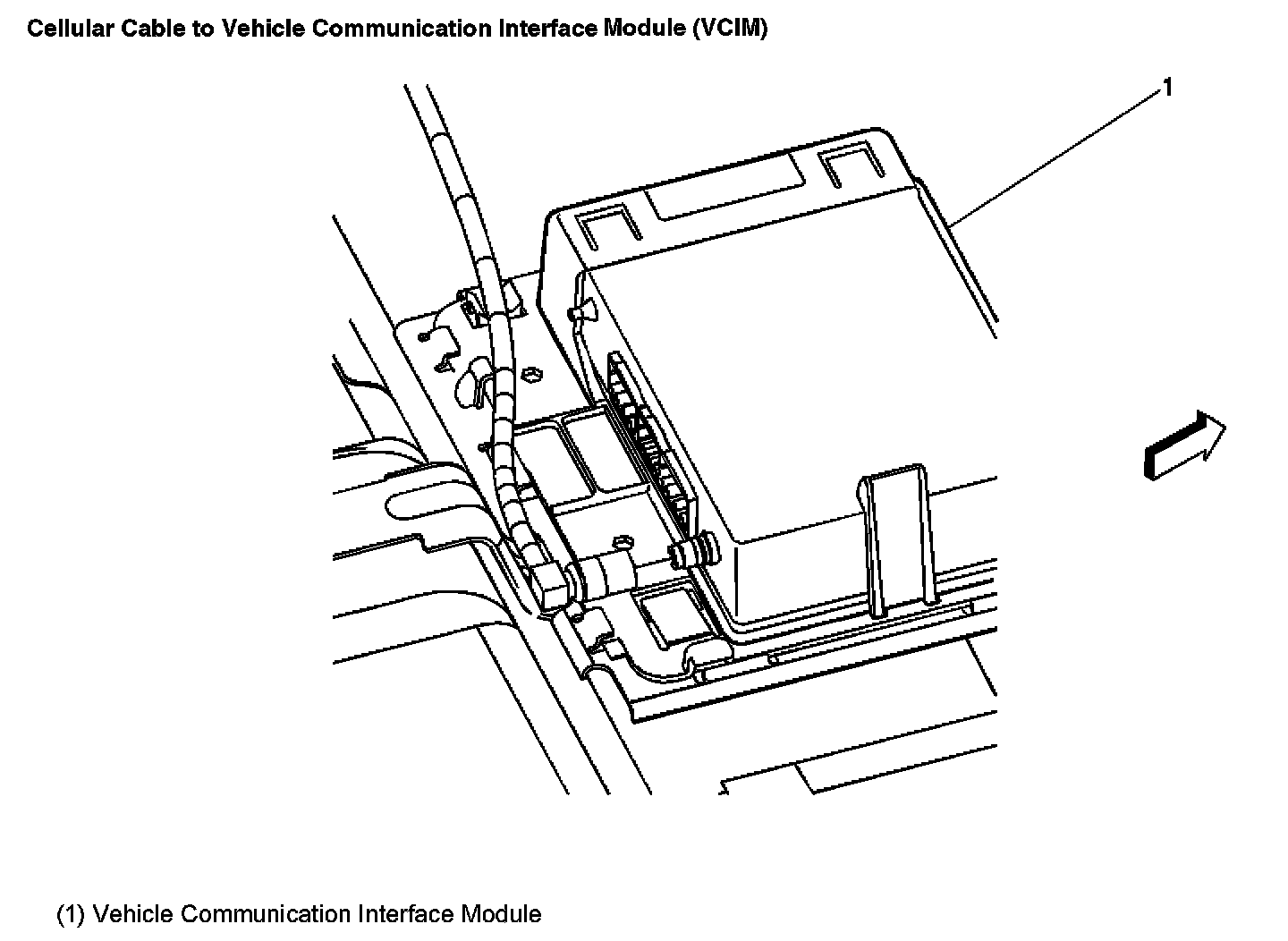 Cellular Cable to Vehicle Communication Interface Module (VCIM)

1

(1) Vehicle Communication Interface Module