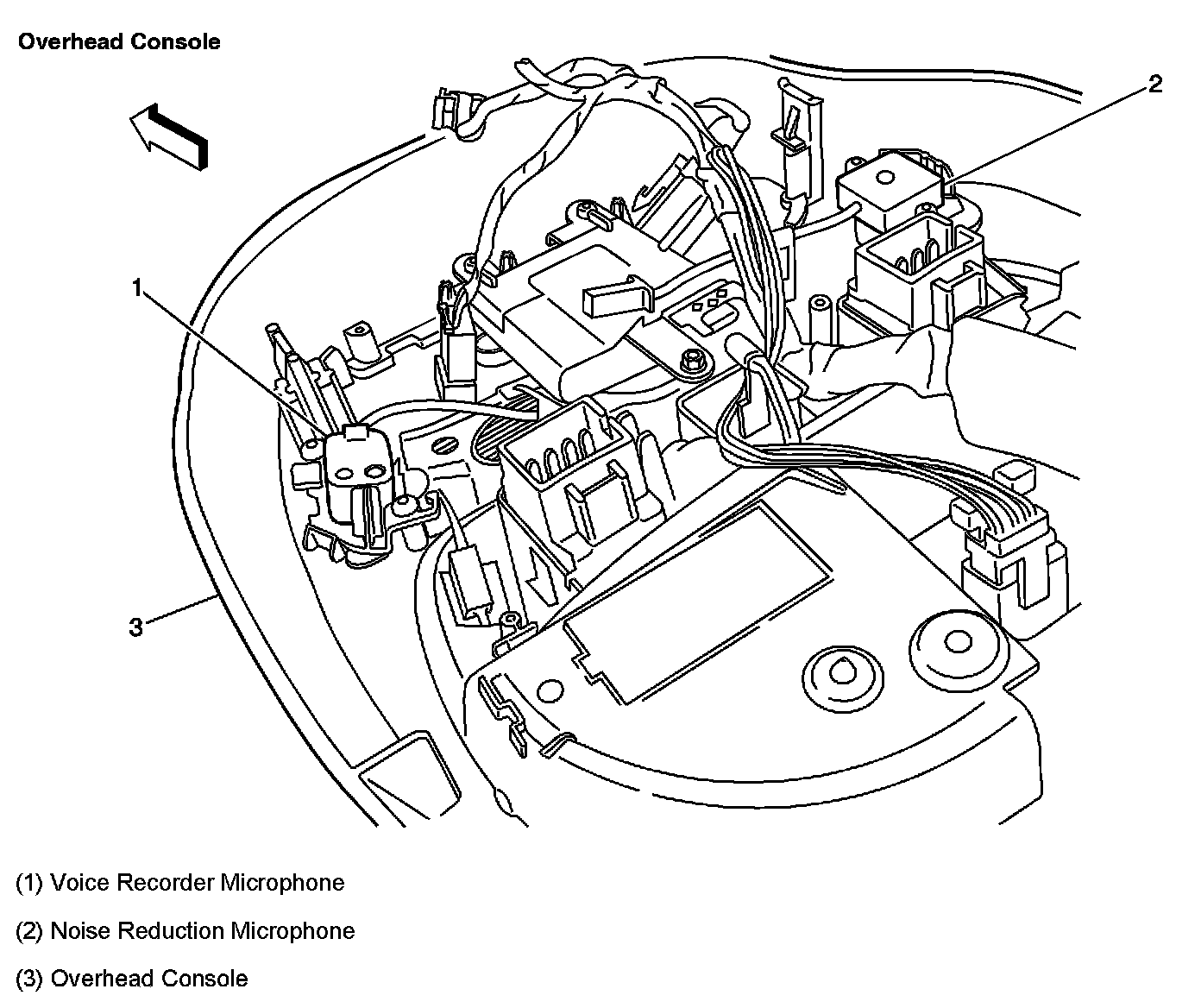 Overhead Console

2

1

3

(1) Voice Recorder Microphone

(2) Noise Reduction Microphone

(3) Overhead Console