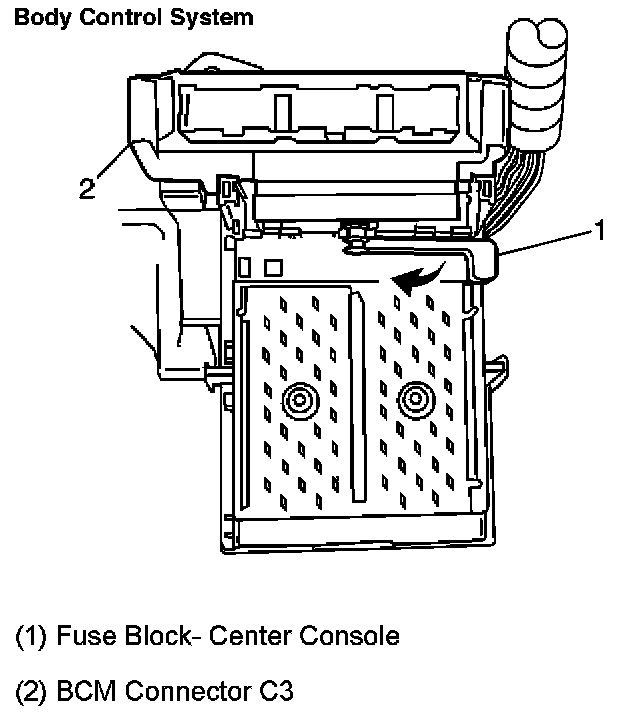 Body Control System

2

1

(1) Fuse Block- Center Console

(2) BCM Connector C3