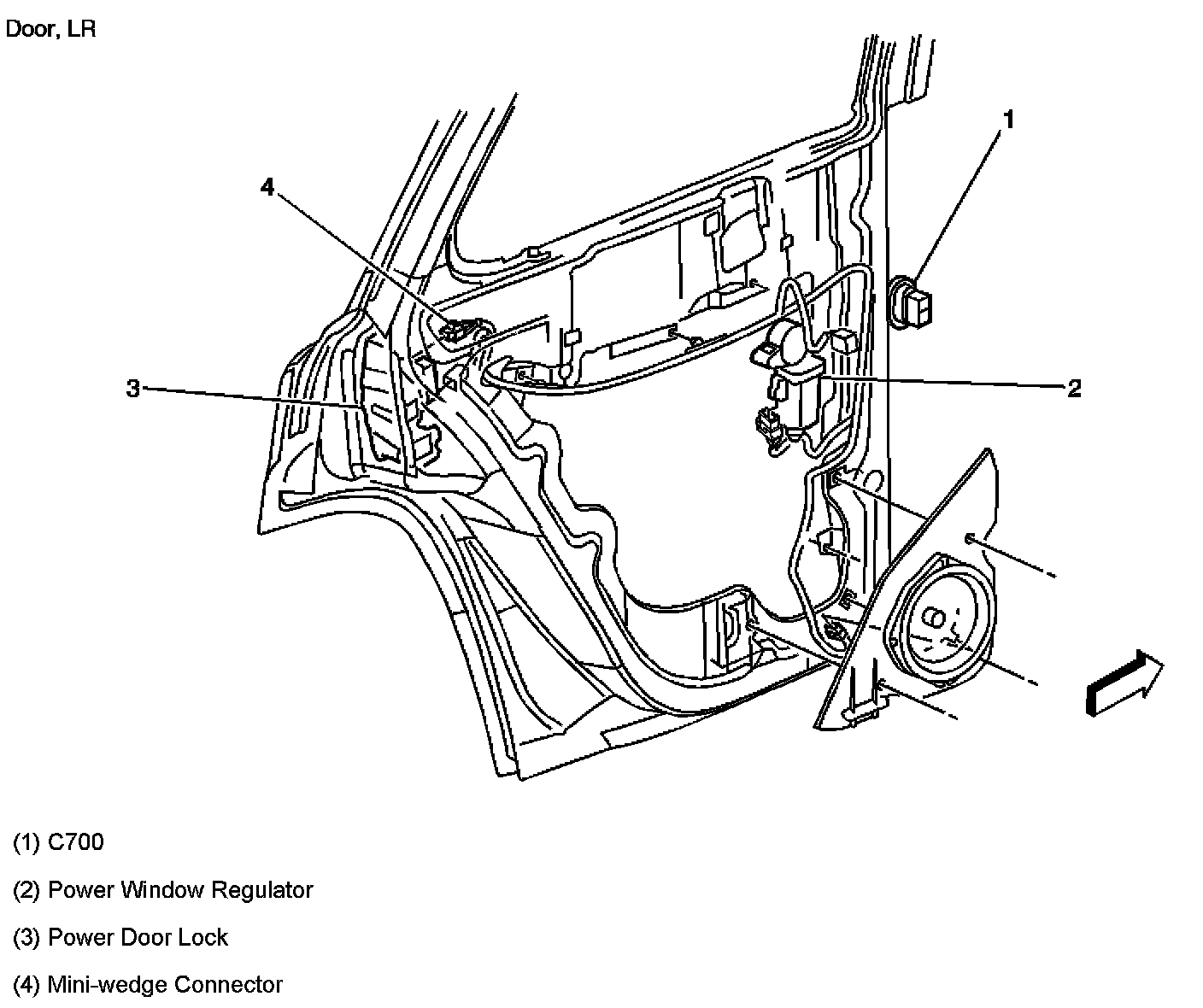 Door, LR

1

4

3

2

(1) C700

(2) Power Window Regulator

(3) Power Door Lock

(4) Mini-wedge Connector