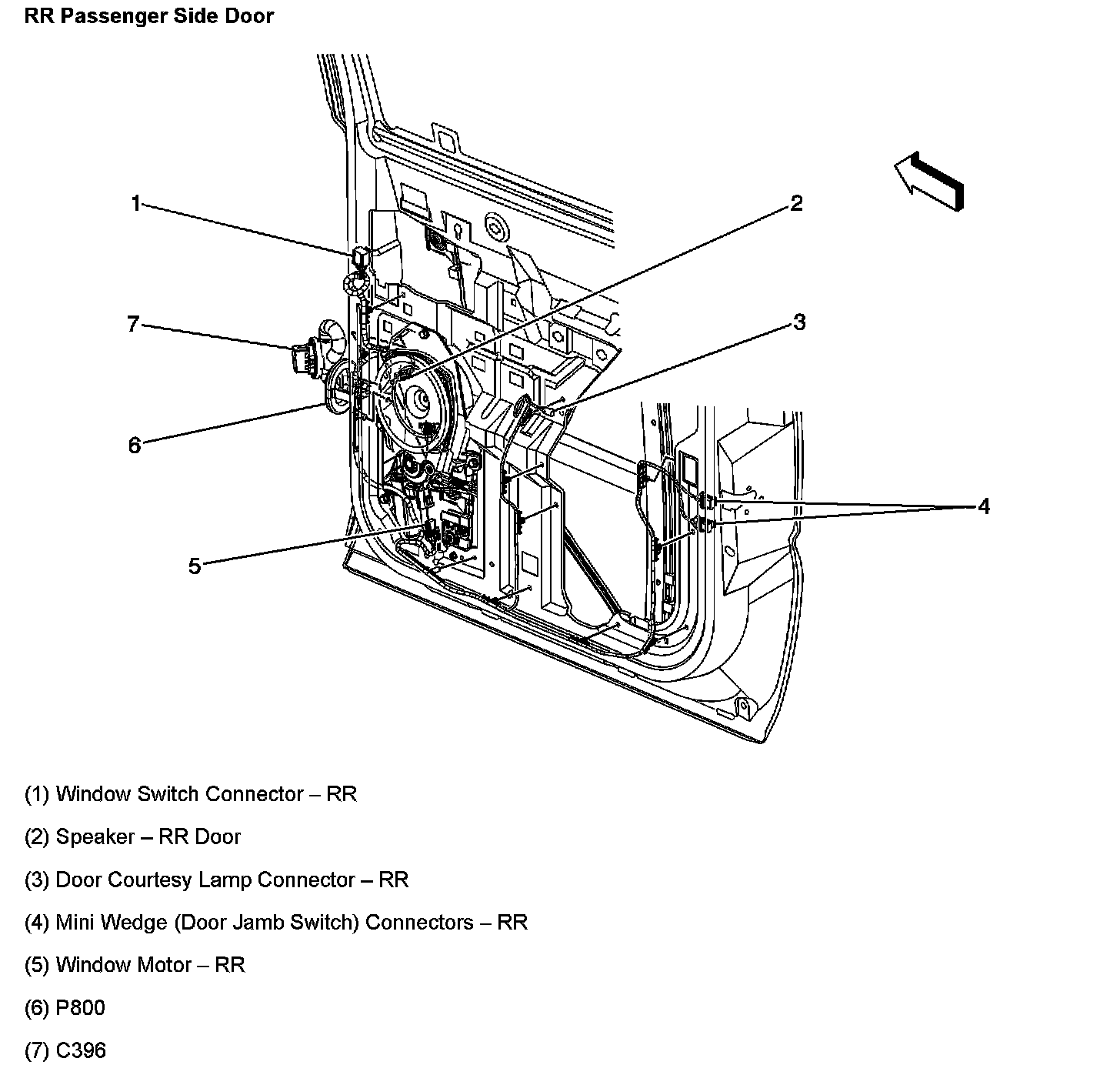 RR Passenger Side Door

1

2

7

3

6

4

5

(1) Window Switch Connector – RR

(2) Speaker – RR Door

(3) Door Courtesy Lamp Connector – RR

(4) Mini Wedge (Door Jamb Switch) Connectors – RR

(5) Window Motor – RR

(6) P800

(7) C396