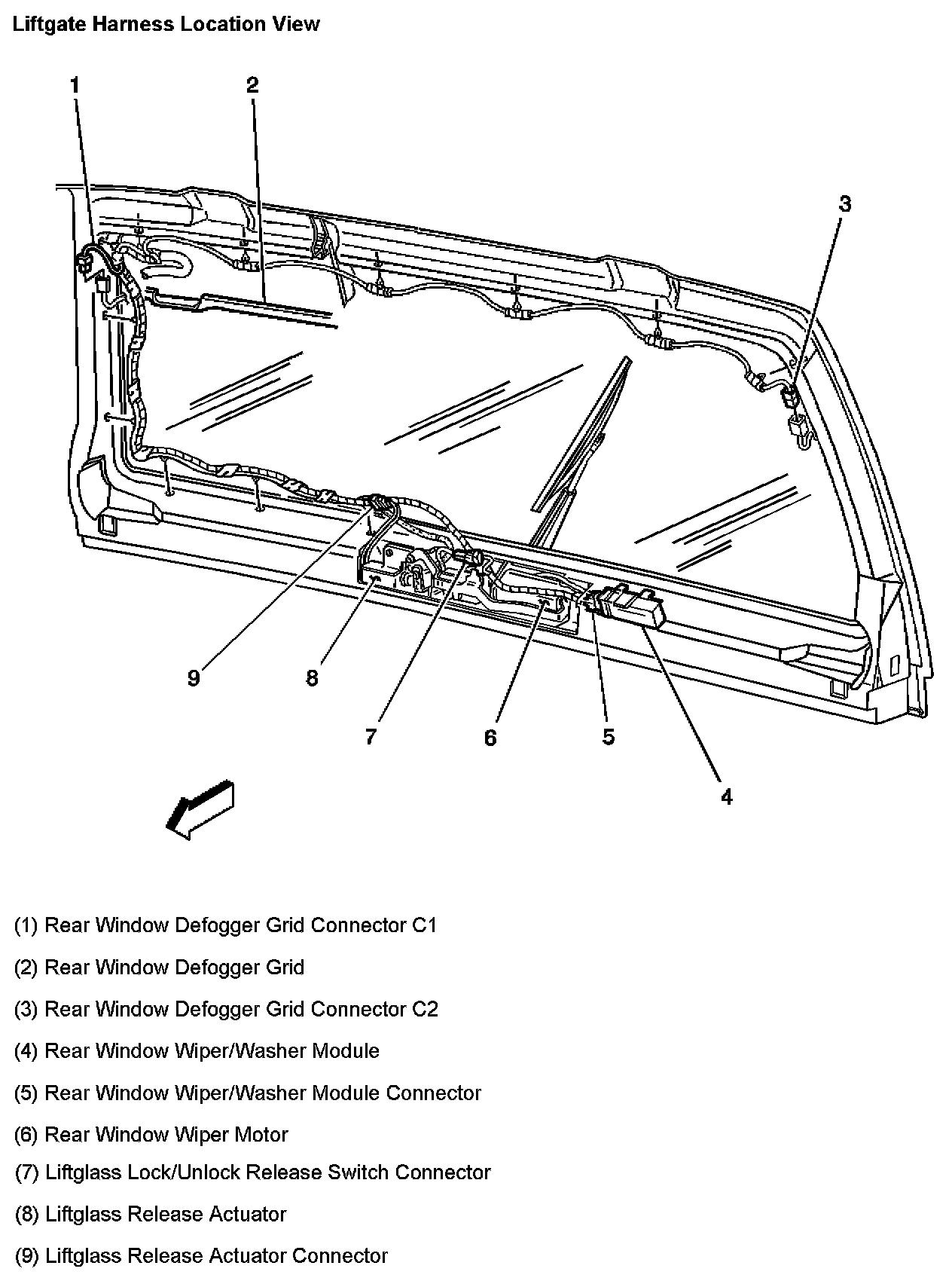 Liftgate Harness Location View

1
2
3
9
8
7
6
5
4

(1) Rear Window Defogger Grid Connector C1

(2) Rear Window Defogger Grid

(3) Rear Window Defogger Grid Connector C2

(4) Rear Window Wiper/Washer Module

(5) Rear Window Wiper/Washer Module Connector

(6) Rear Window Wiper Motor

(7) Liftglass Lock/Unlock Release Switch Connector

(8) Liftglass Release Actuator

(9) Liftglass Release Actuator Connector