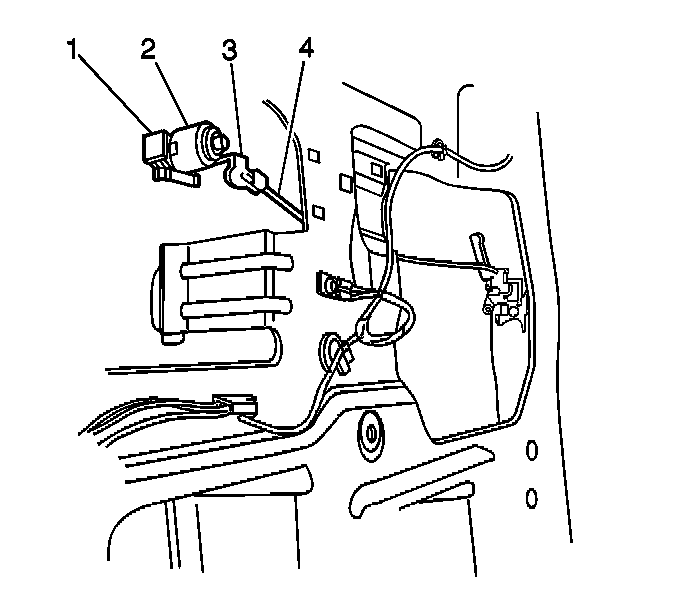 1 2 3 4