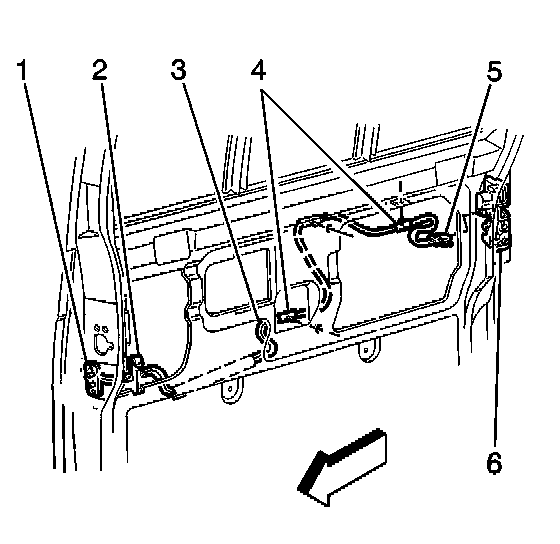 1 2 3 4 5

6