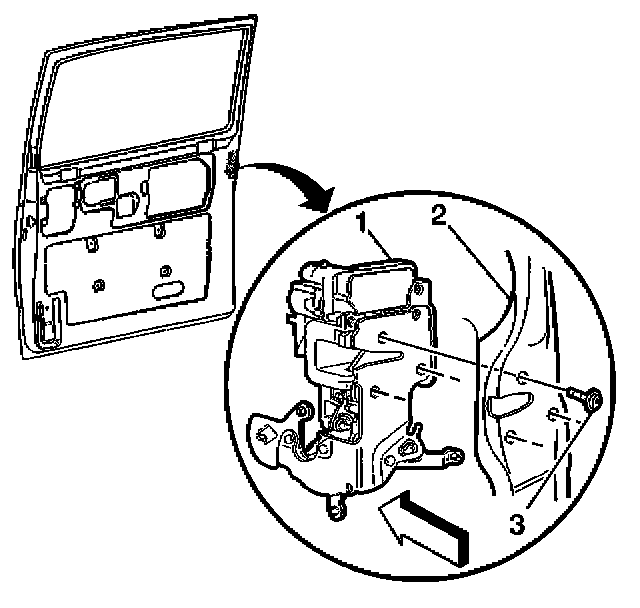 1
2
3