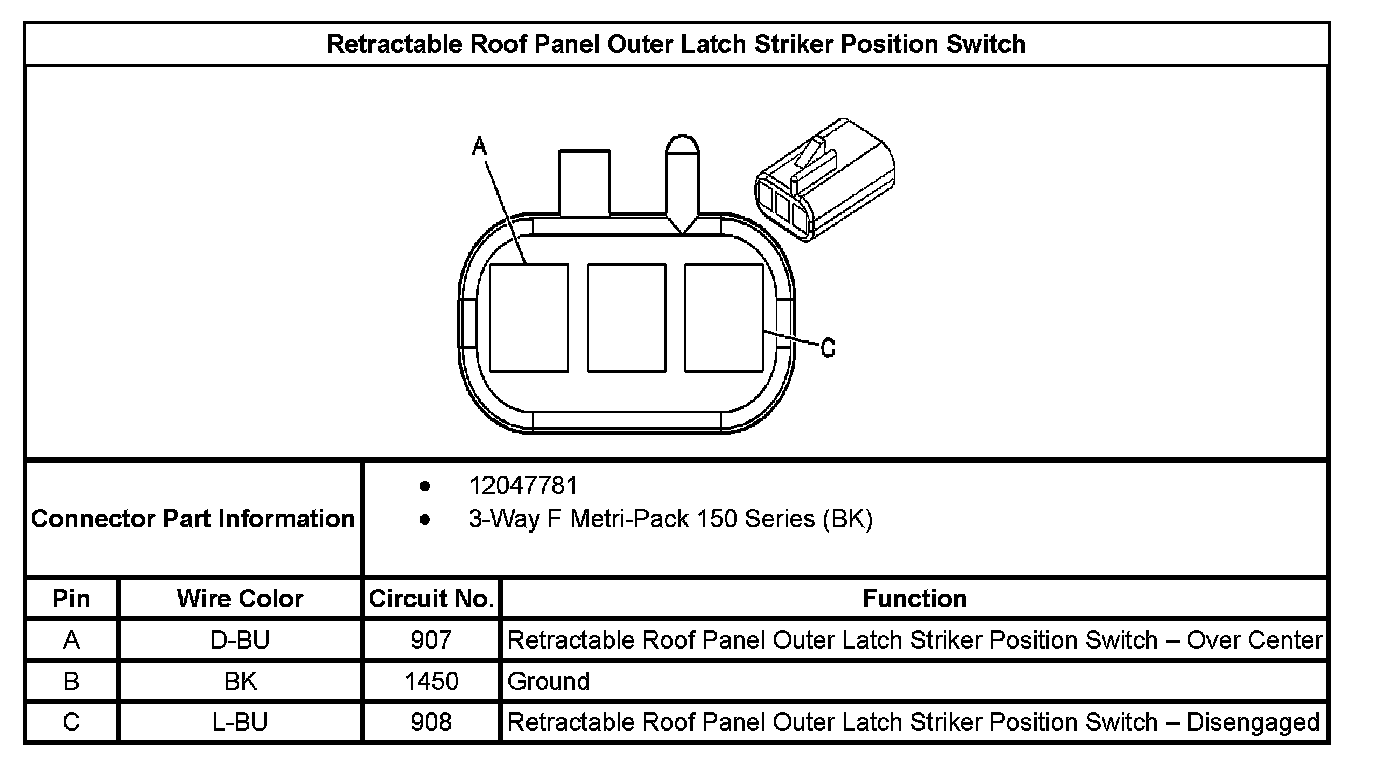 Retractable Roof Panel Outer Latch Striker Position Switch

A

C

Connector Part Information

- 12047781
- 3-Way F Metri-Pack 150 Series (BK)

| Pin | Wire Color | Circuit No. | Function |
|---|---|---|---|
| A | D-BU | 907 | Retractable Roof Panel Outer Latch Striker Position Switch – Over Center |
| B | BK | 1450 | Ground |
| C | L-BU | 908 | Retractable Roof Panel Outer Latch Striker Position Switch – Disengaged |