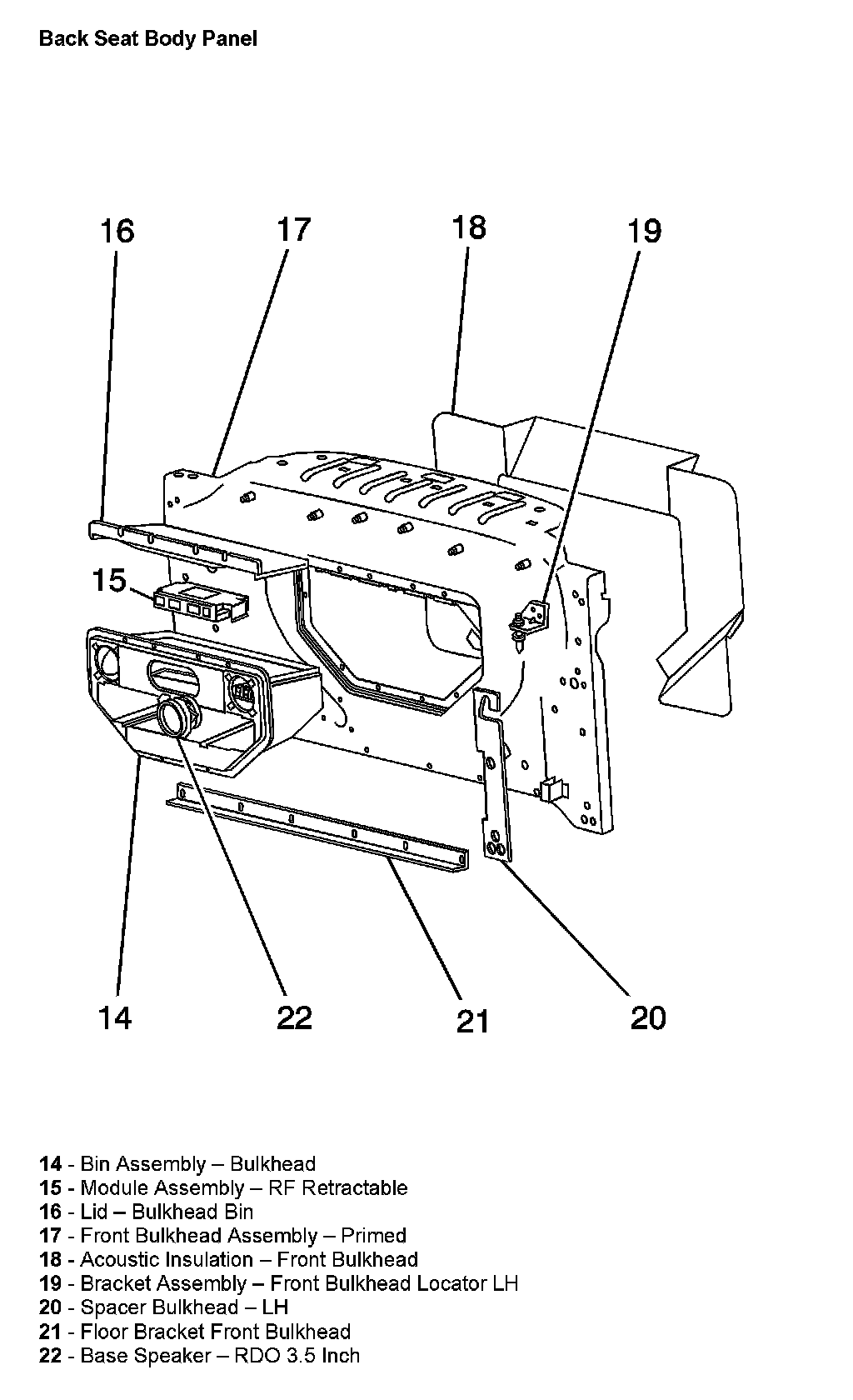 Back Seat Body Panel

16
17
18
19
15
14
22
21
20

14 - Bin Assembly – Bulkhead
15 - Module Assembly – RF Retractable
16 - Lid – Bulkhead Bin
17 - Front Bulkhead Assembly – Primed
18 - Acoustic Insulation – Front Bulkhead
19 - Bracket Assembly – Front Bulkhead Locator LH
20 - Spacer Bulkhead – LH
21 - Floor Bracket Front Bulkhead
22 - Base Speaker – RDO 3.5 Inch