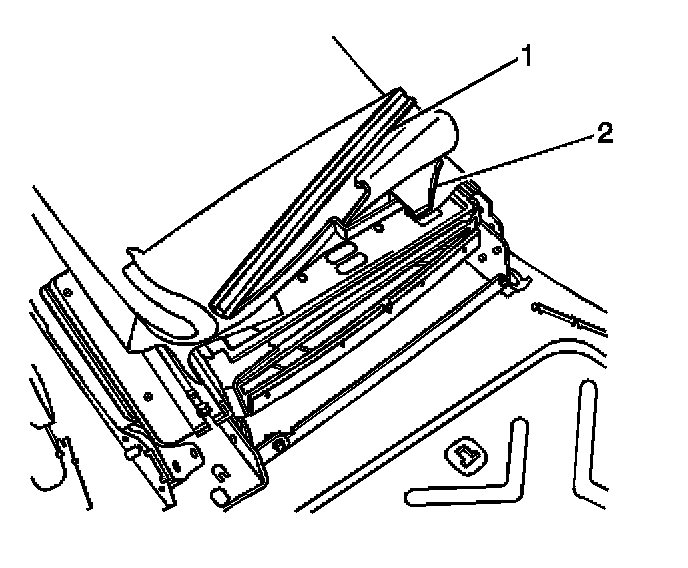 1
2