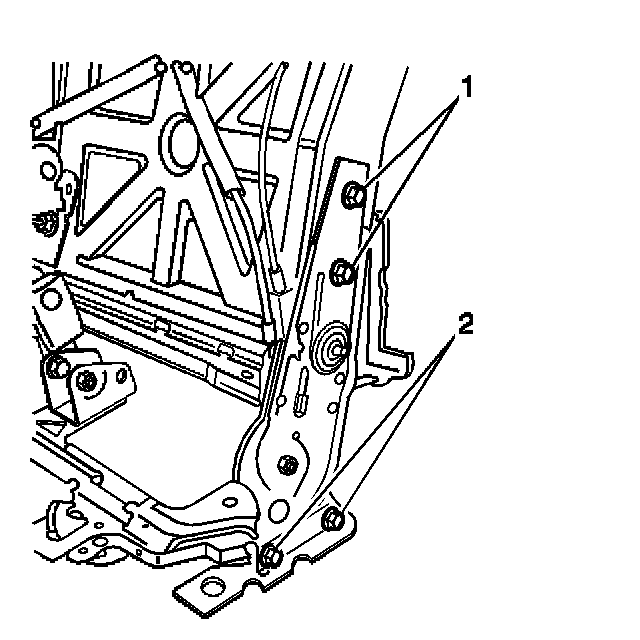 1

2