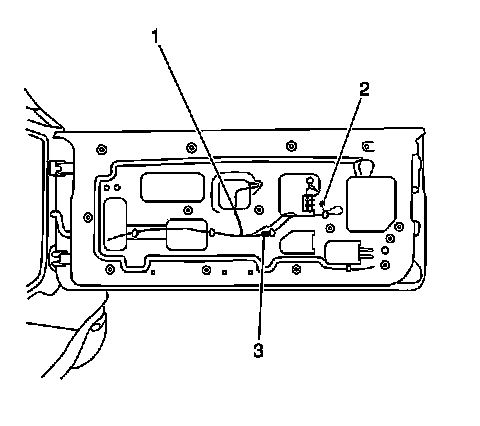 1
2
3