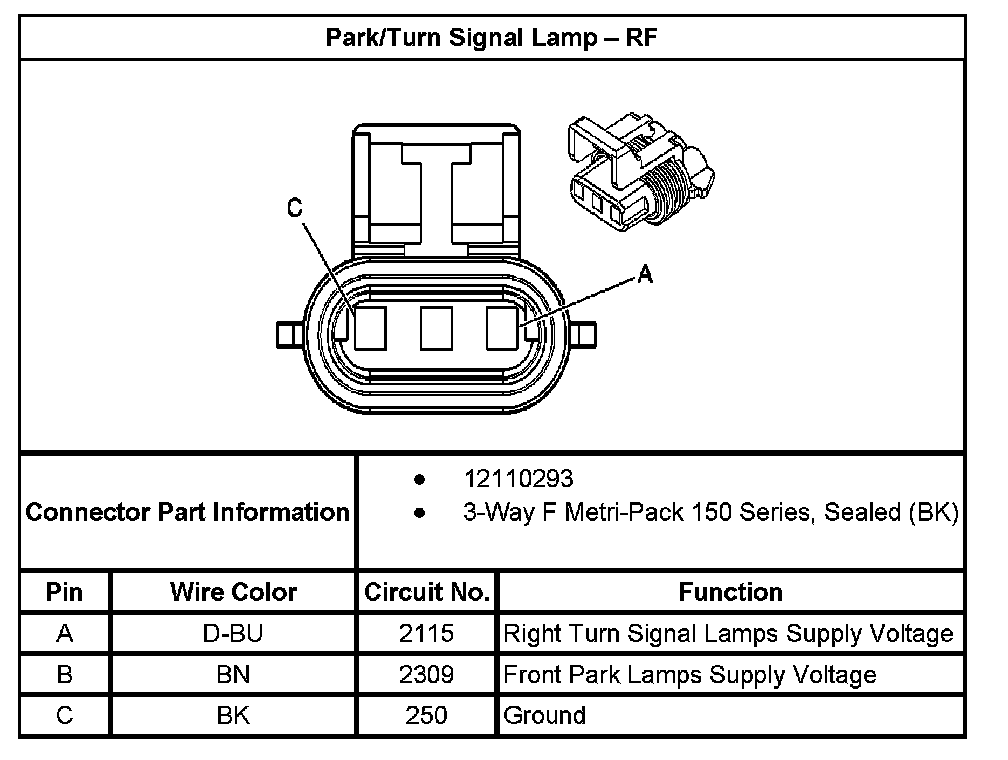 Park/Turn Signal Lamp – RF

C

A

Connector Part Information
• 12110293
• 3-Way F Metri-Pack 150 Series, Sealed (BK)

| Pin | Wire Color | Circuit No. | Function |
|---|---|---|---|
| A | D-BU | 2115 | Right Turn Signal Lamps Supply Voltage |
| B | BN | 2309 | Front Park Lamps Supply Voltage |
| C | BK | 250 | Ground |