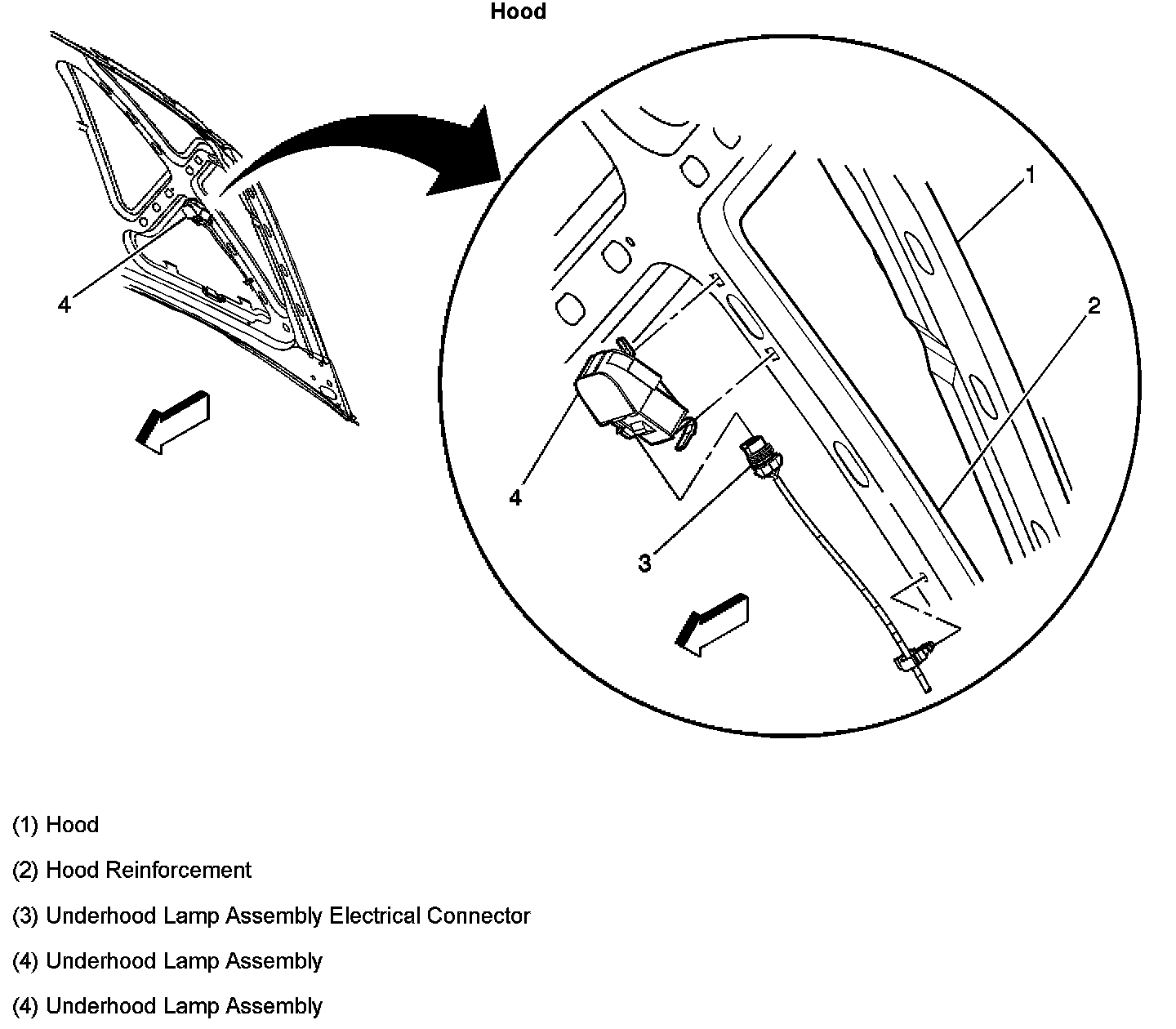 Hood

4

1

2

4

3

(1) Hood

(2) Hood Reinforcement

(3) Underhood Lamp Assembly Electrical Connector

(4) Underhood Lamp Assembly

(4) Underhood Lamp Assembly