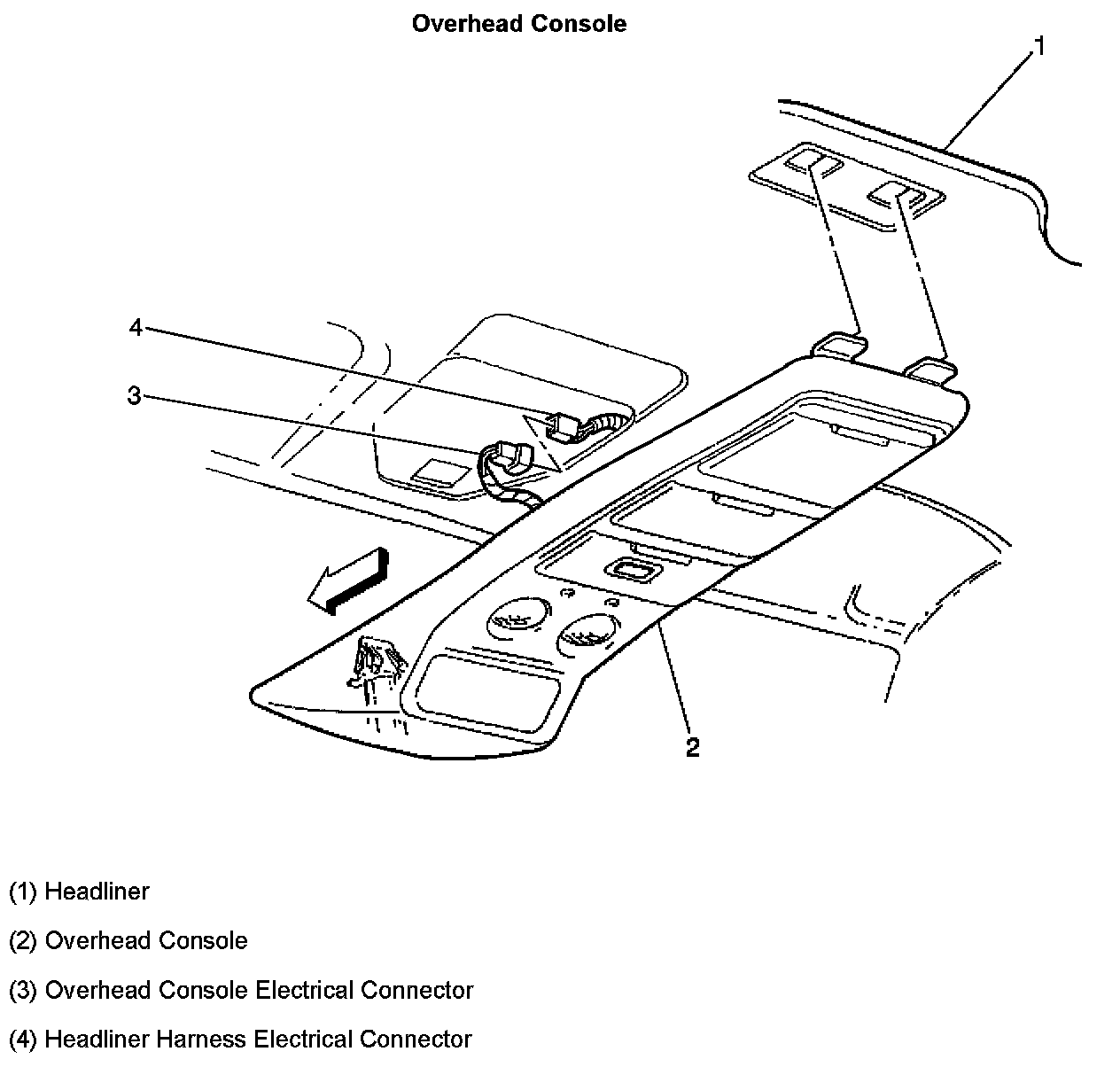 Overhead Console

1

4

3

2

(1) Headliner

(2) Overhead Console

(3) Overhead Console Electrical Connector

(4) Headliner Harness Electrical Connector