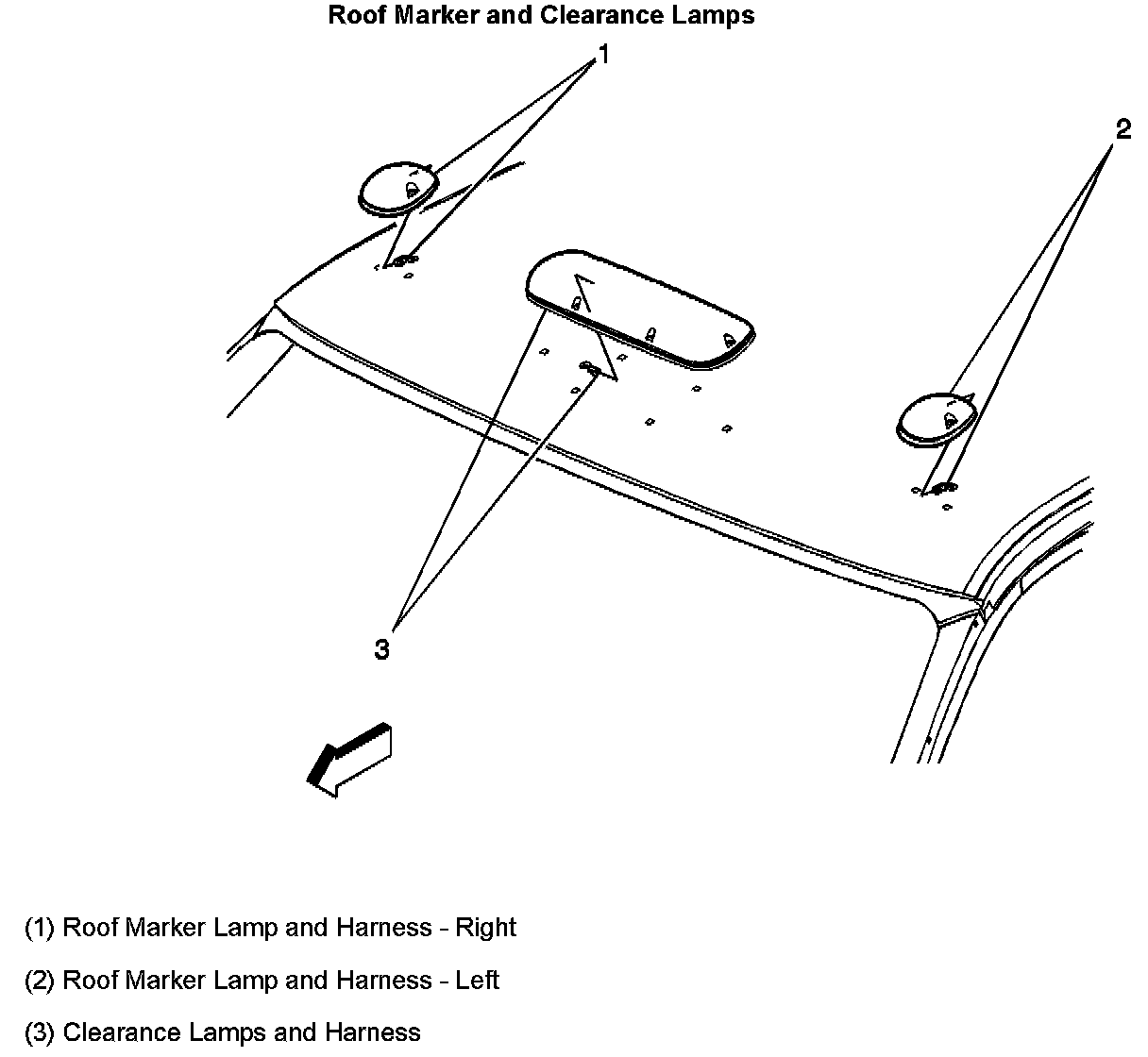 Roof Marker and Clearance Lamps

1

2

3

(1) Roof Marker Lamp and Harness - Right

(2) Roof Marker Lamp and Harness - Left

(3) Clearance Lamps and Harness