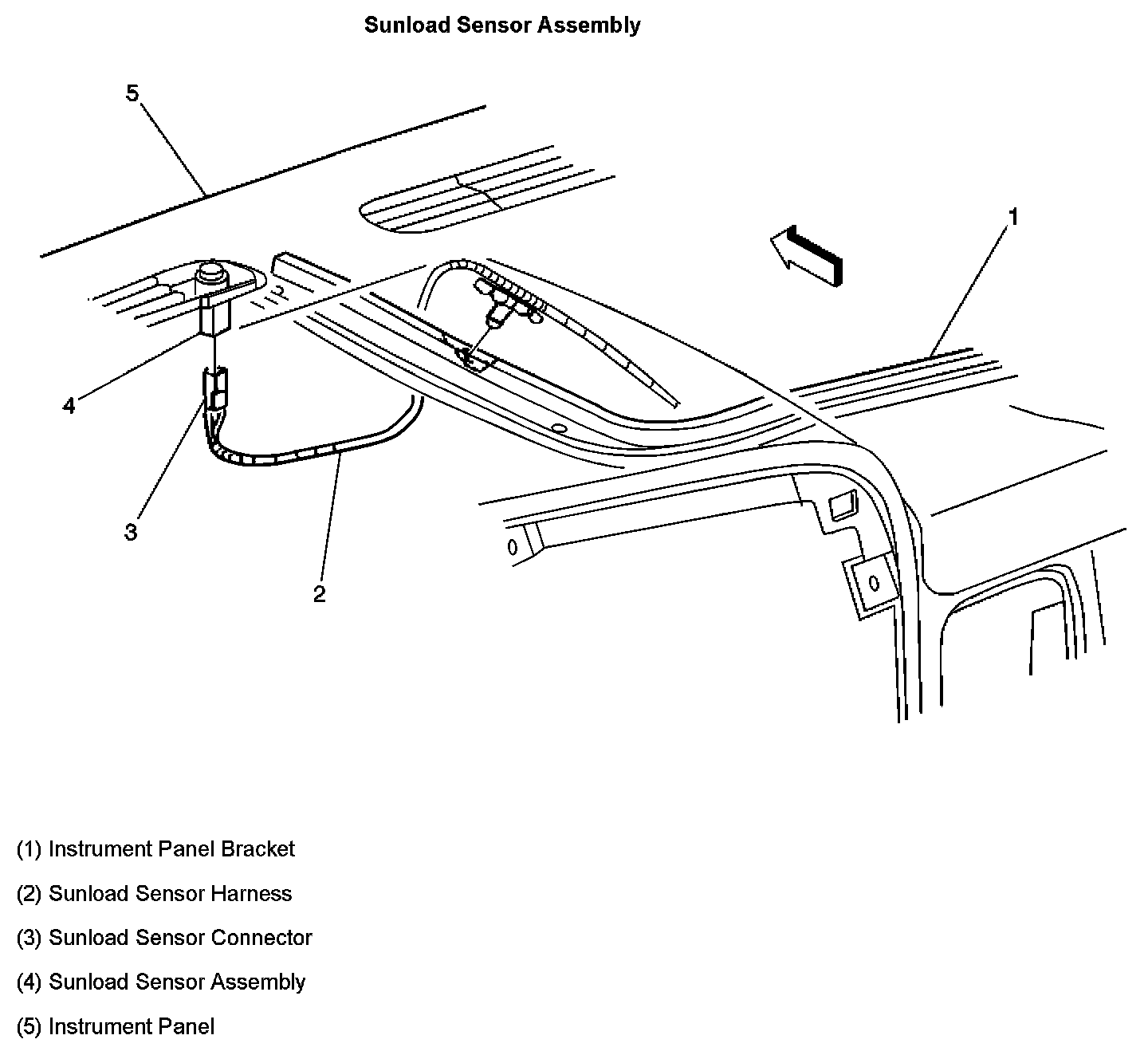 Sunload Sensor Assembly

5

1

4

3

2

(1) Instrument Panel Bracket

(2) Sunload Sensor Harness

(3) Sunload Sensor Connector

(4) Sunload Sensor Assembly

(5) Instrument Panel