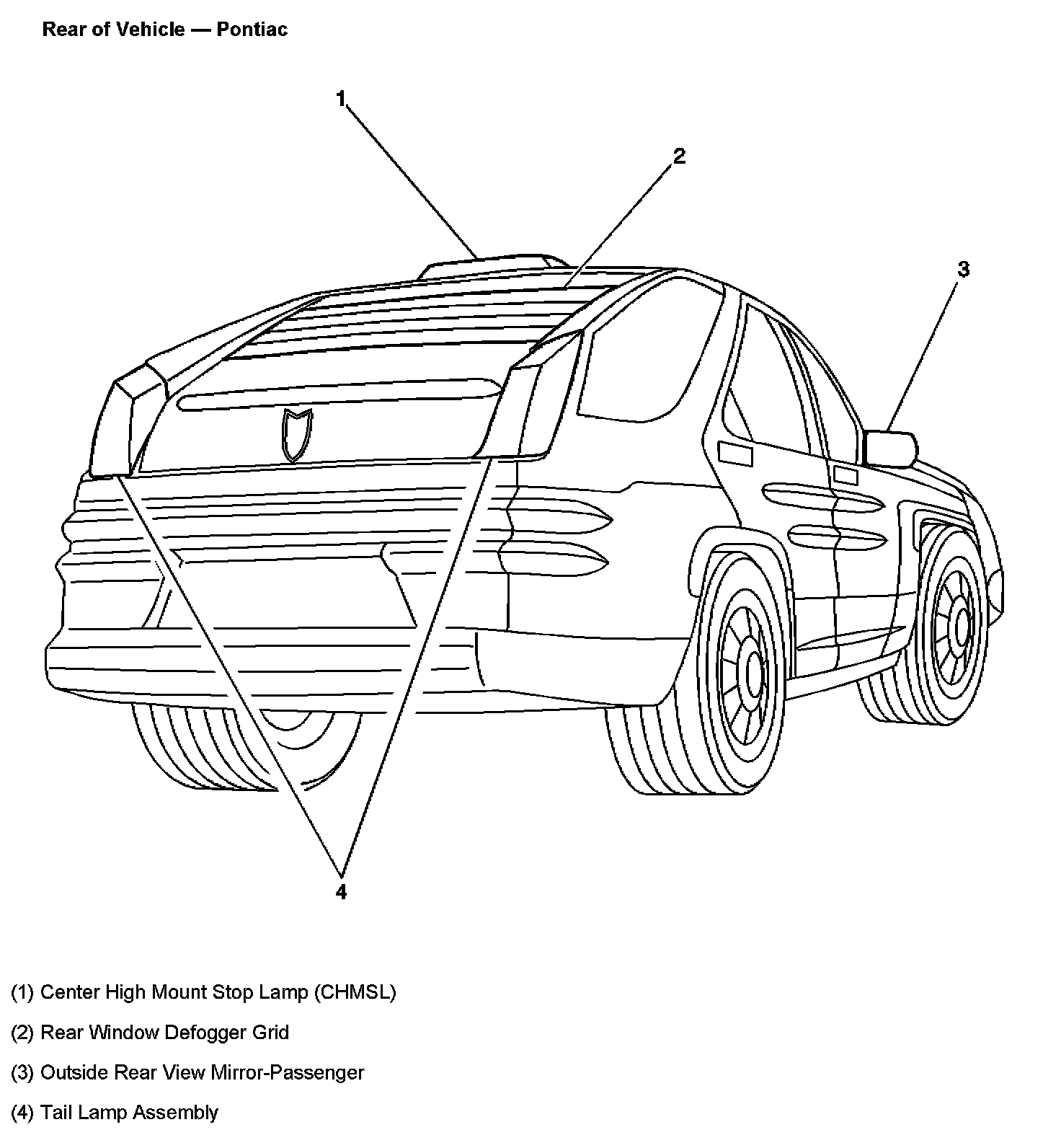 Rear of Vehicle — Pontiac

1

2

3

4

(1) Center High Mount Stop Lamp (CHMSL)

(2) Rear Window Defogger Grid

(3) Outside Rear View Mirror-Passenger

(4) Tail Lamp Assembly