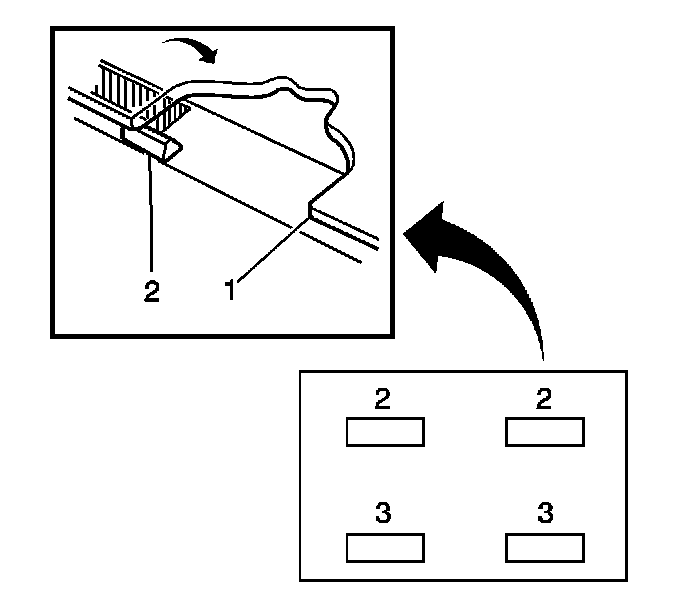 2
1
2
2
3
3