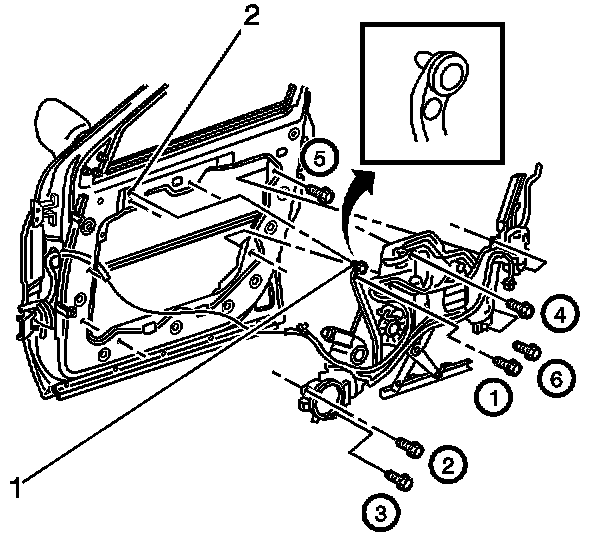 2
5
4
6
1
2
3
1