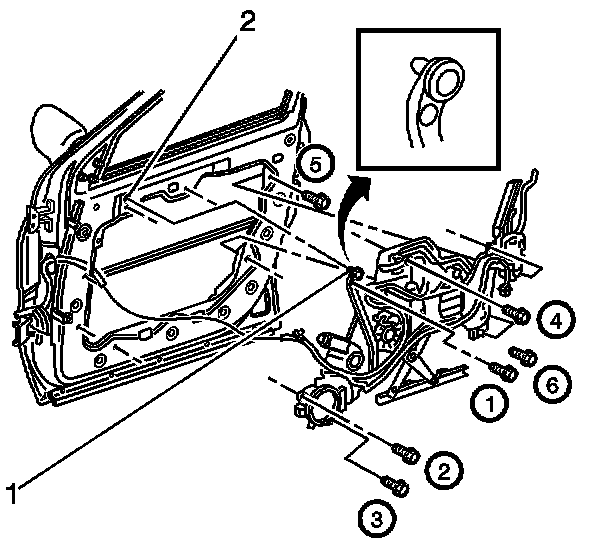 2
5
4
6
1
2
3
1