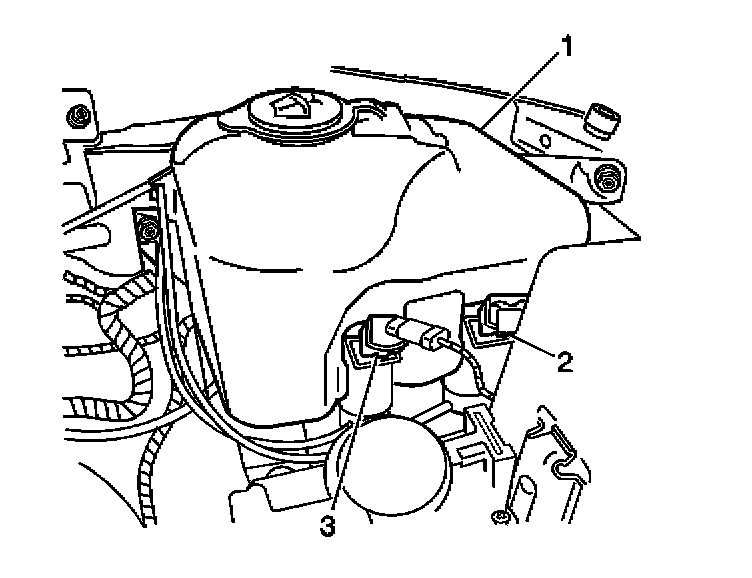 1
2
3