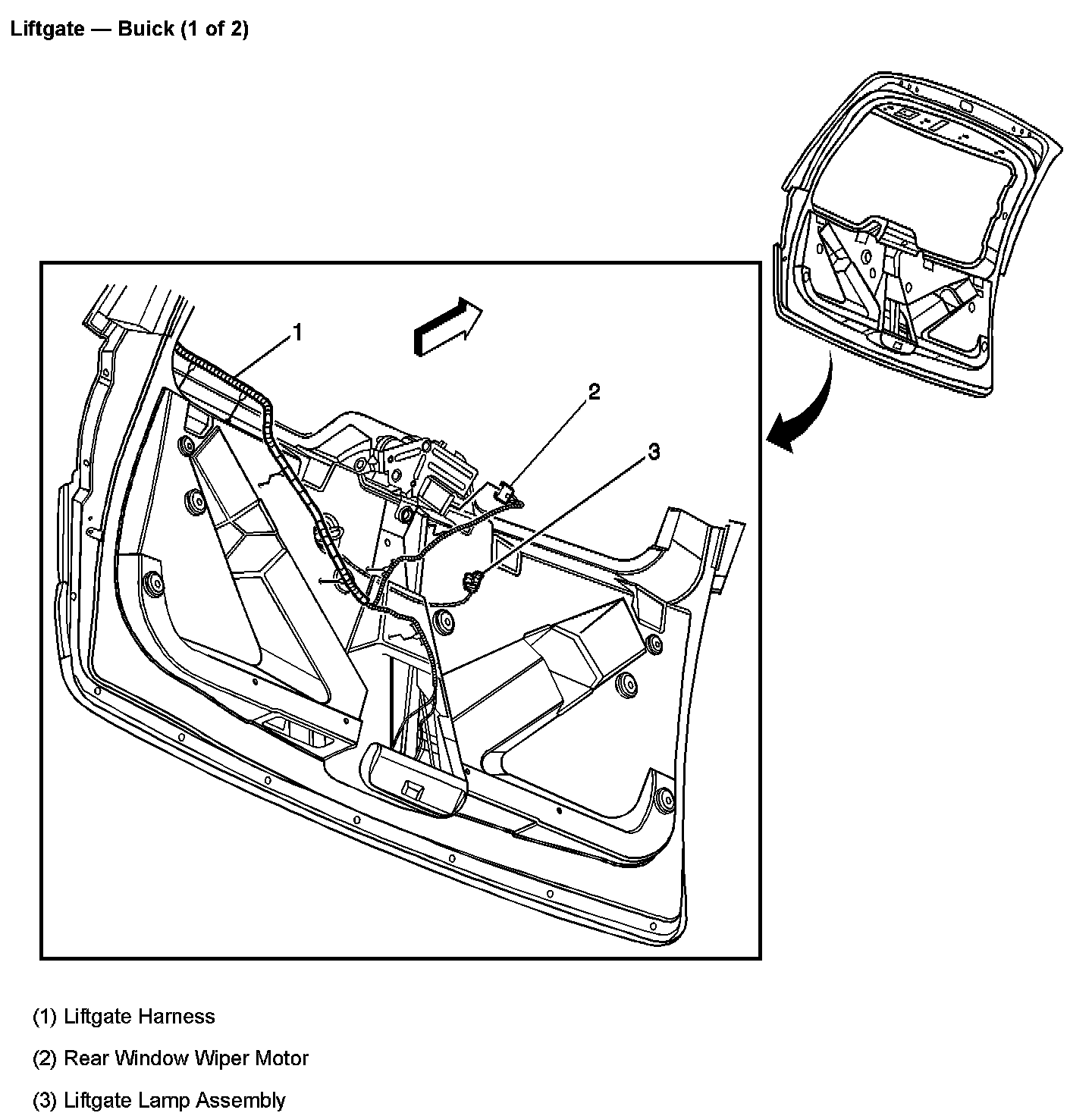 Liftgate — Buick (1 of 2)

1

2

3

(1) Liftgate Harness

(2) Rear Window Wiper Motor

(3) Liftgate Lamp Assembly