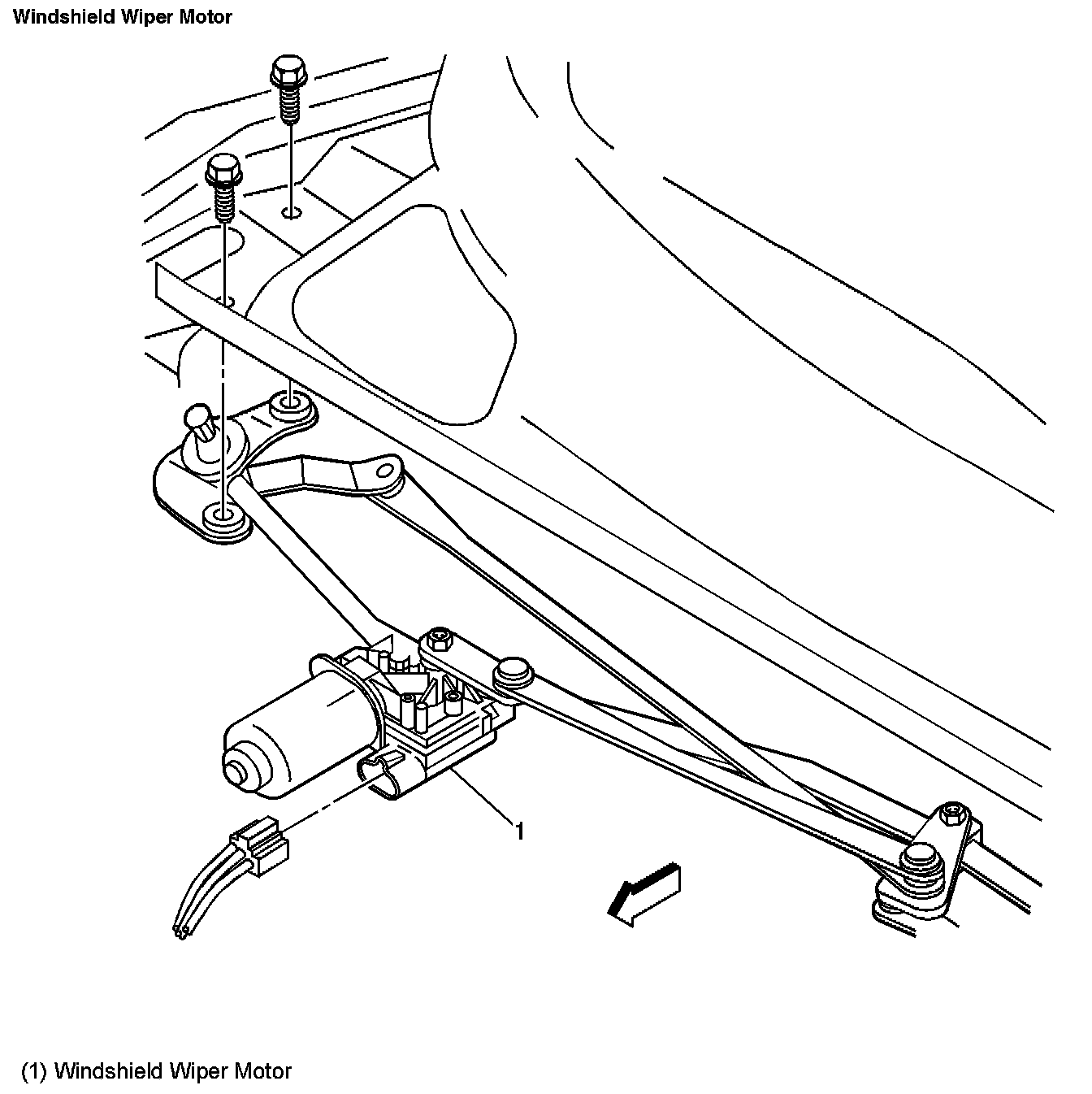 Windshield Wiper Motor

1

(1) Windshield Wiper Motor