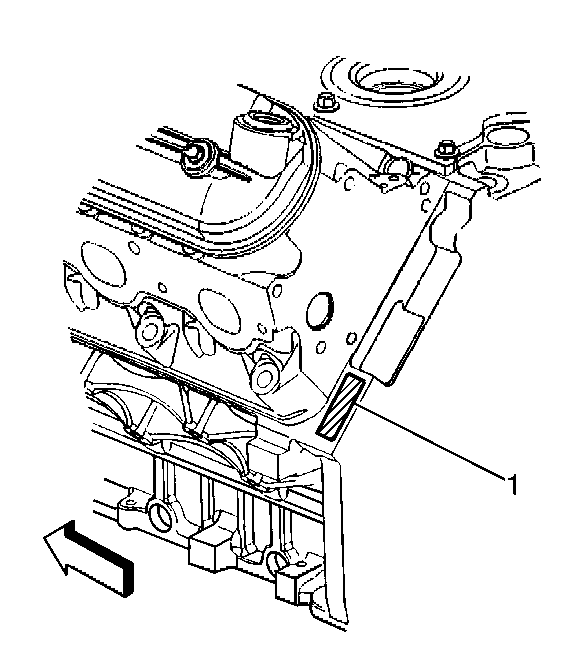 1