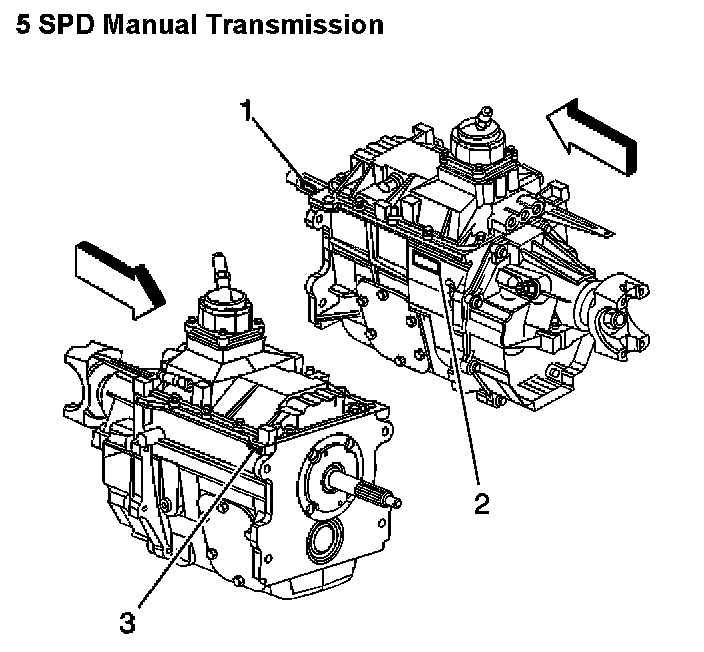 5 SPD Manual Transmission

1

2

3