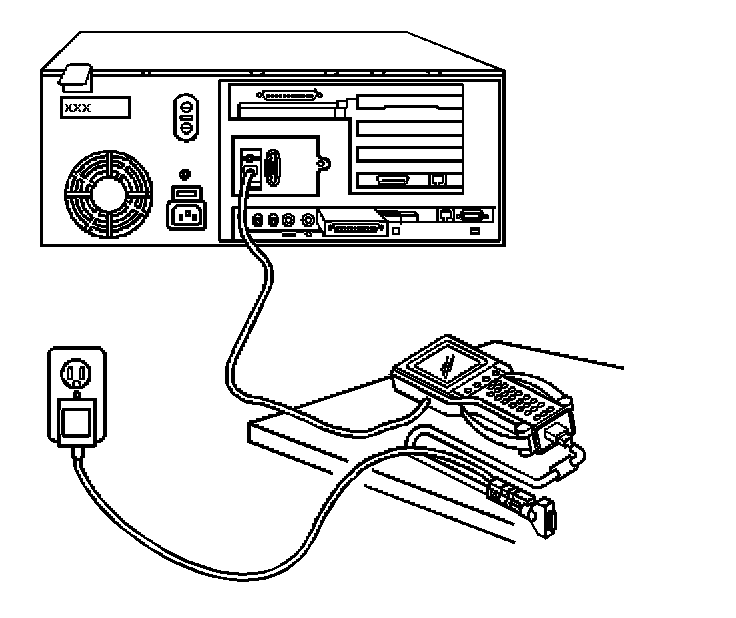 XXX