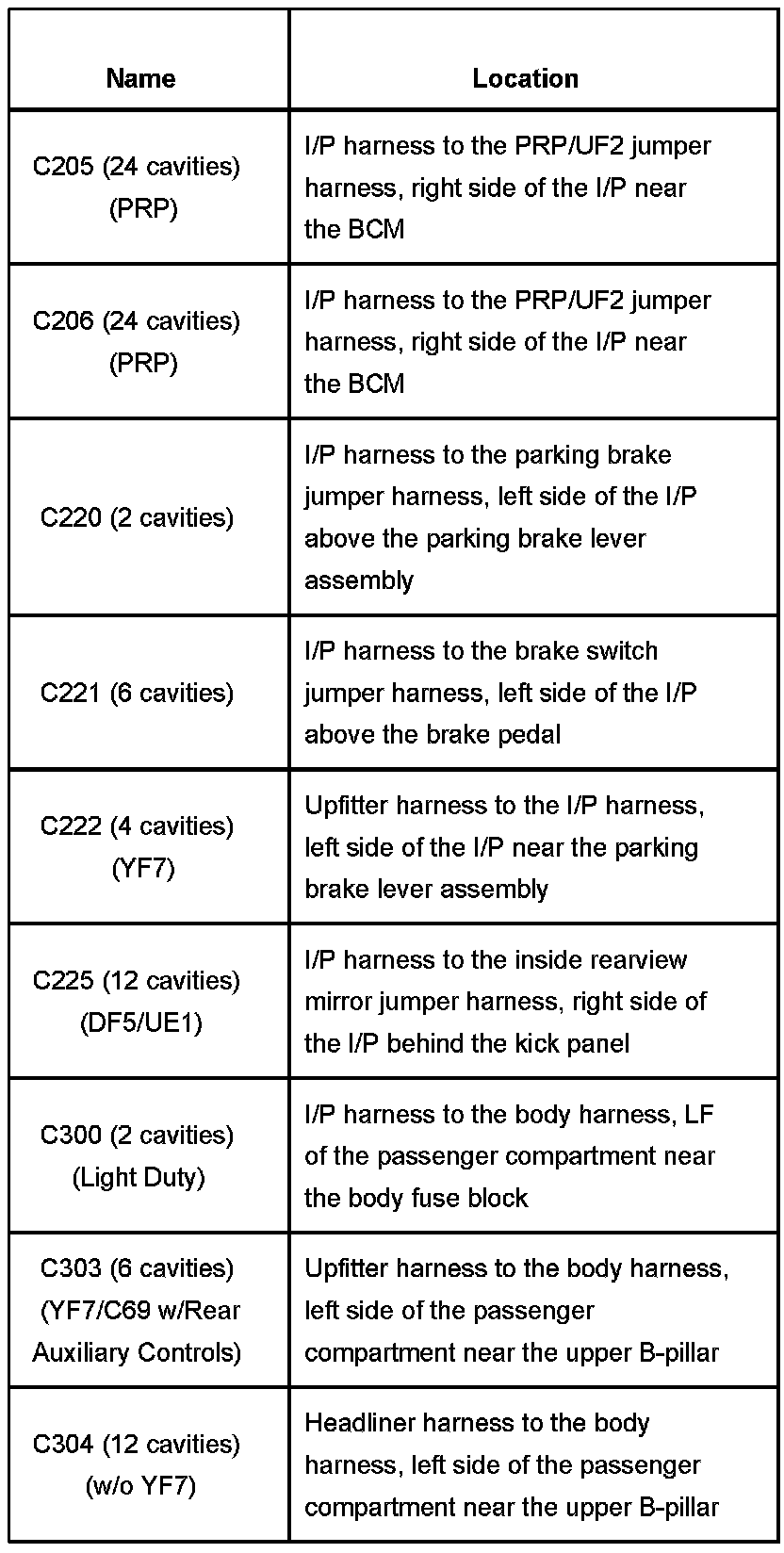 | Name | Location |
|---|---|
| C205 (24 cavities) (PRP) | I/P harness to the PRP/UF2 jumper harness, right side of the I/P near the BCM |
| C206 (24 cavities) (PRP) | I/P harness to the PRP/UF2 jumper harness, right side of the I/P near the BCM |
| C220 (2 cavities) | I/P harness to the parking brake jumper harness, left side of the I/P above the parking brake lever assembly |
| C221 (6 cavities) | I/P harness to the brake switch jumper harness, left side of the I/P above the brake pedal |
| C222 (4 cavities) (YF7) | Upfitter harness to the I/P harness, left side of the I/P near the parking brake lever assembly |
| C225 (12 cavities) (DF5/UE1) | I/P harness to the inside rearview mirror jumper harness, right side of the I/P behind the kick panel |
| C300 (2 cavities) (Light Duty) | I/P harness to the body harness, LF of the passenger compartment near the body fuse block |
| C303 (6 cavities) (YF7/C69 w/Rear Auxiliary Controls) | Upfitter harness to the body harness, left side of the passenger compartment near the upper B-pillar |
| C304 (12 cavities) (w/o YF7) | Headliner harness to the body harness, left side of the passenger compartment near the upper B-pillar |