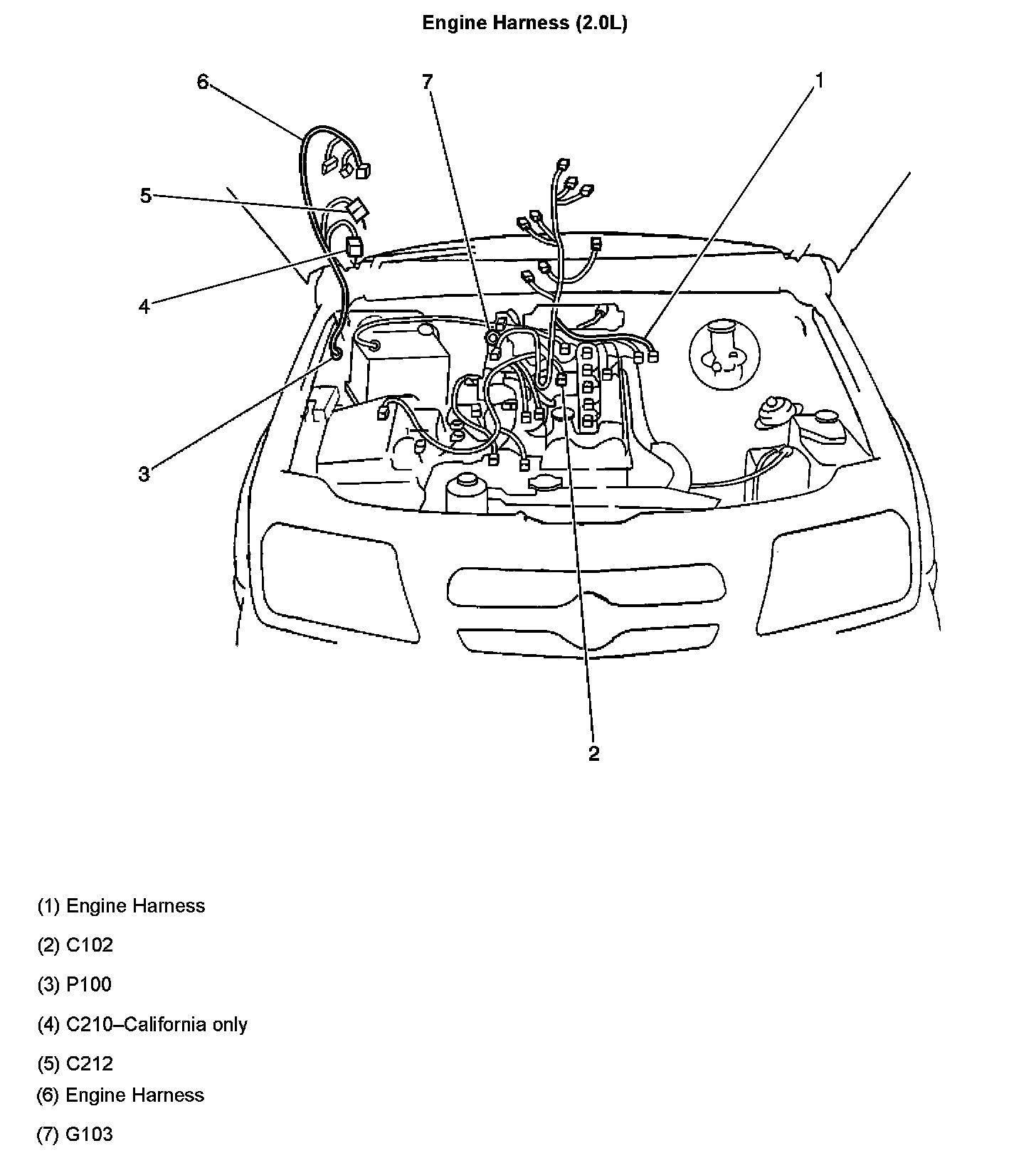 Engine Harness (2.0L)

6
7
1
5
4
3
2

(1) Engine Harness

(2) C102

(3) P100

(4) C210–California only

(5) C212

(6) Engine Harness

(7) G103