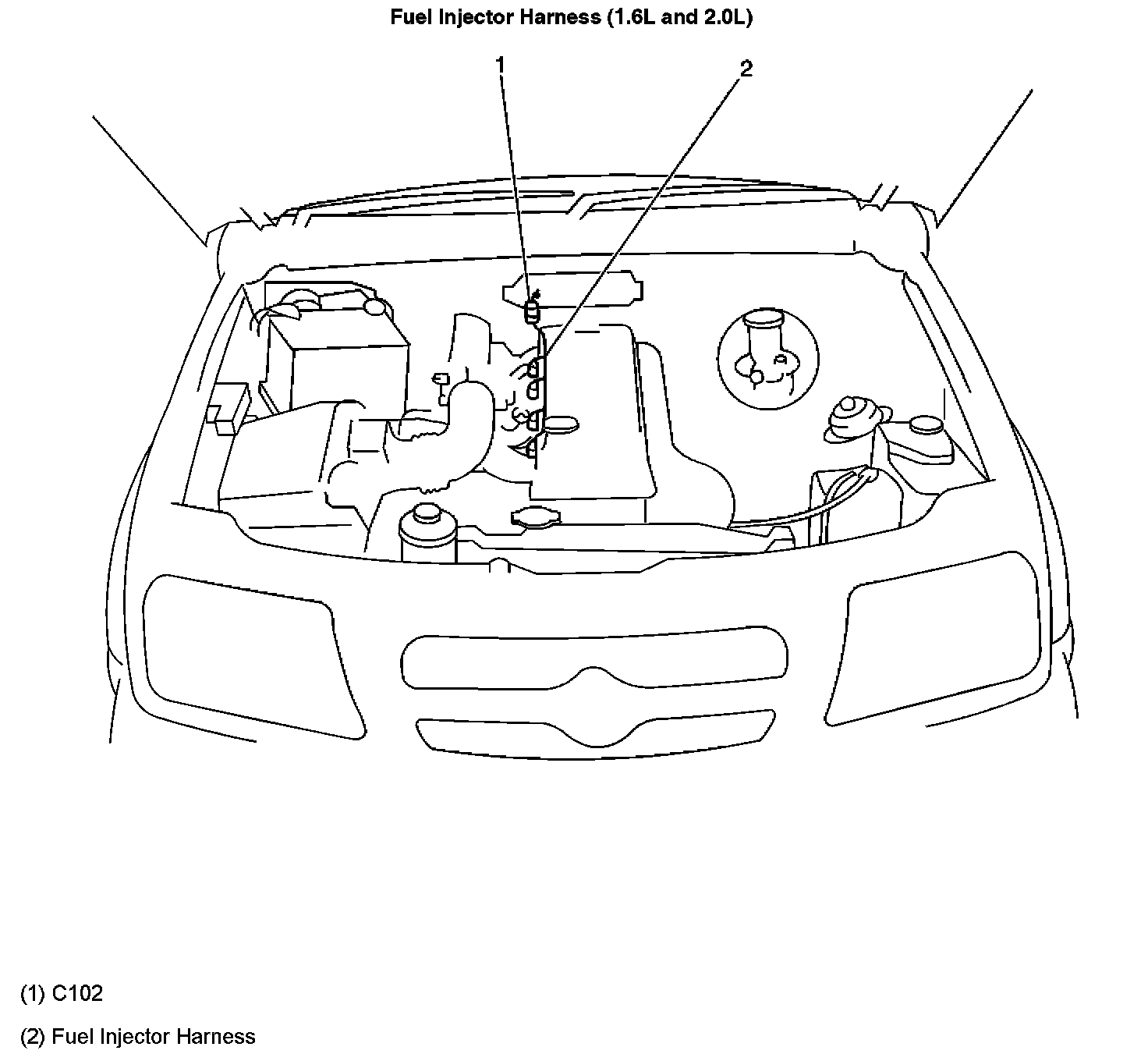 Fuel Injector Harness (1.6L and 2.0L)

1

2

(1) C102

(2) Fuel Injector Harness