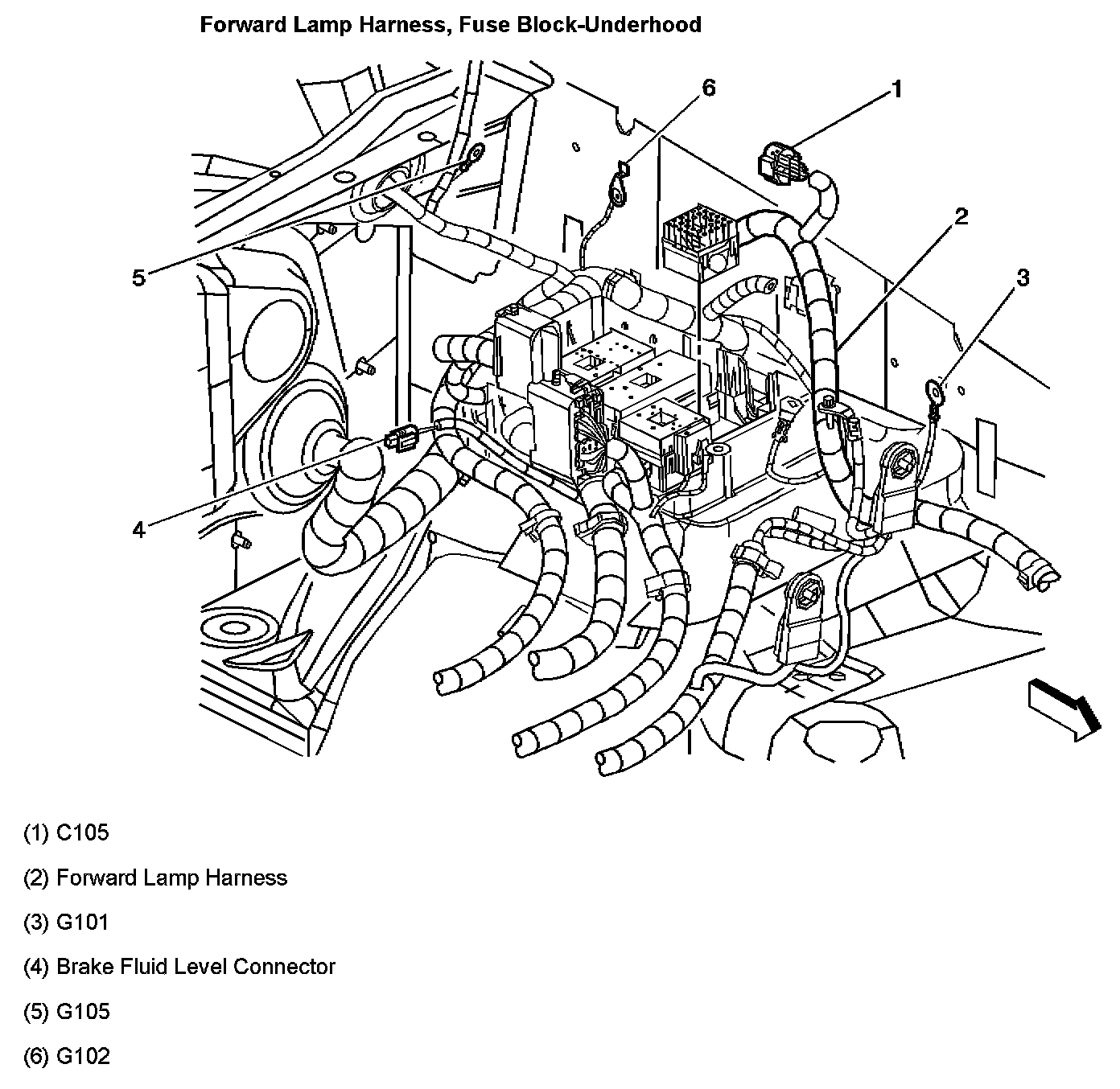 Forward Lamp Harness, Fuse Block-Underhood

6
1
2
3
5
4

(1) C105

(2) Forward Lamp Harness

(3) G101

(4) Brake Fluid Level Connector

(5) G105

(6) G102