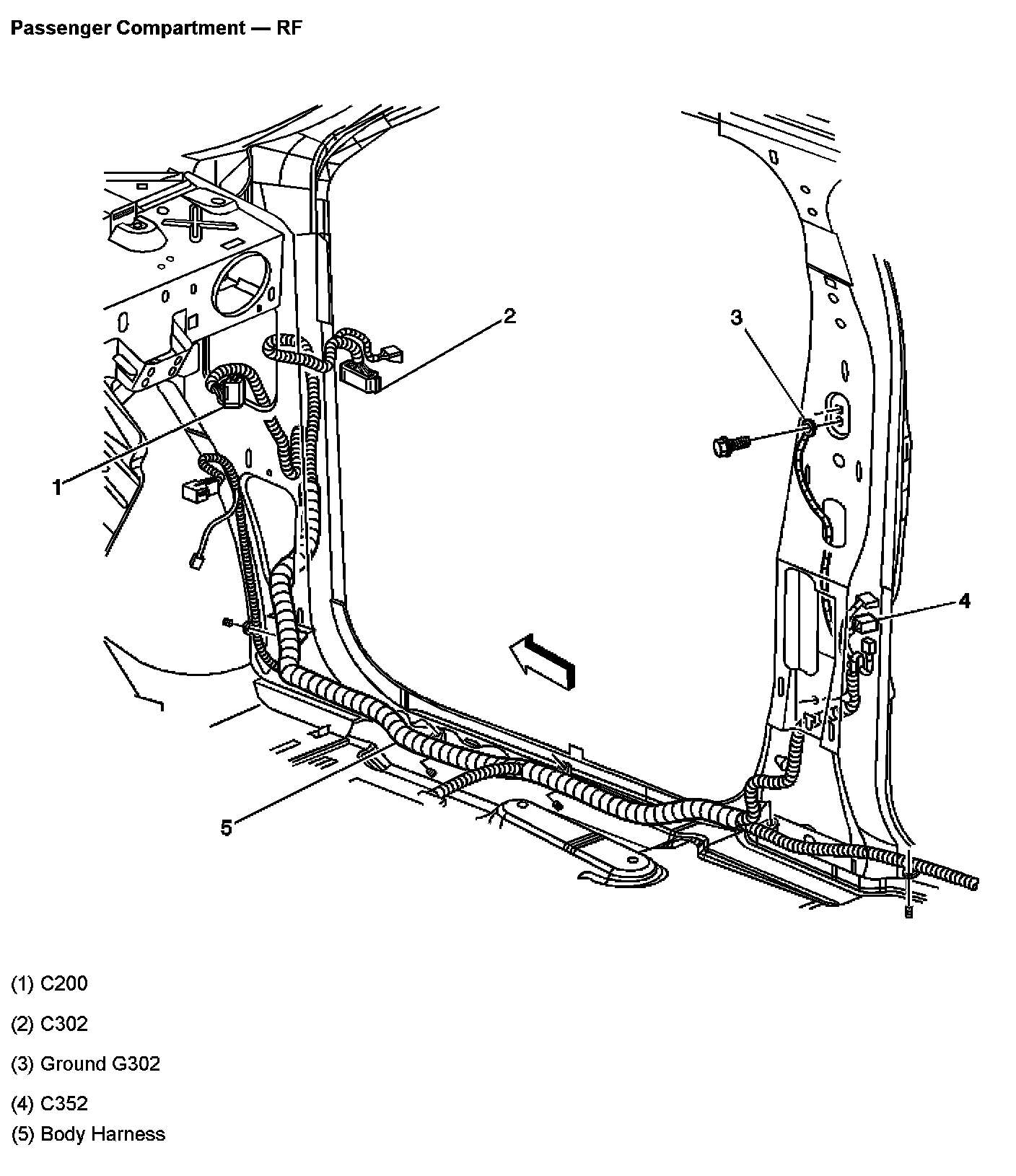 Passenger Compartment — RF

2

3

1

4

5

(1) C200

(2) C302

(3) Ground G302

(4) C352

(5) Body Harness