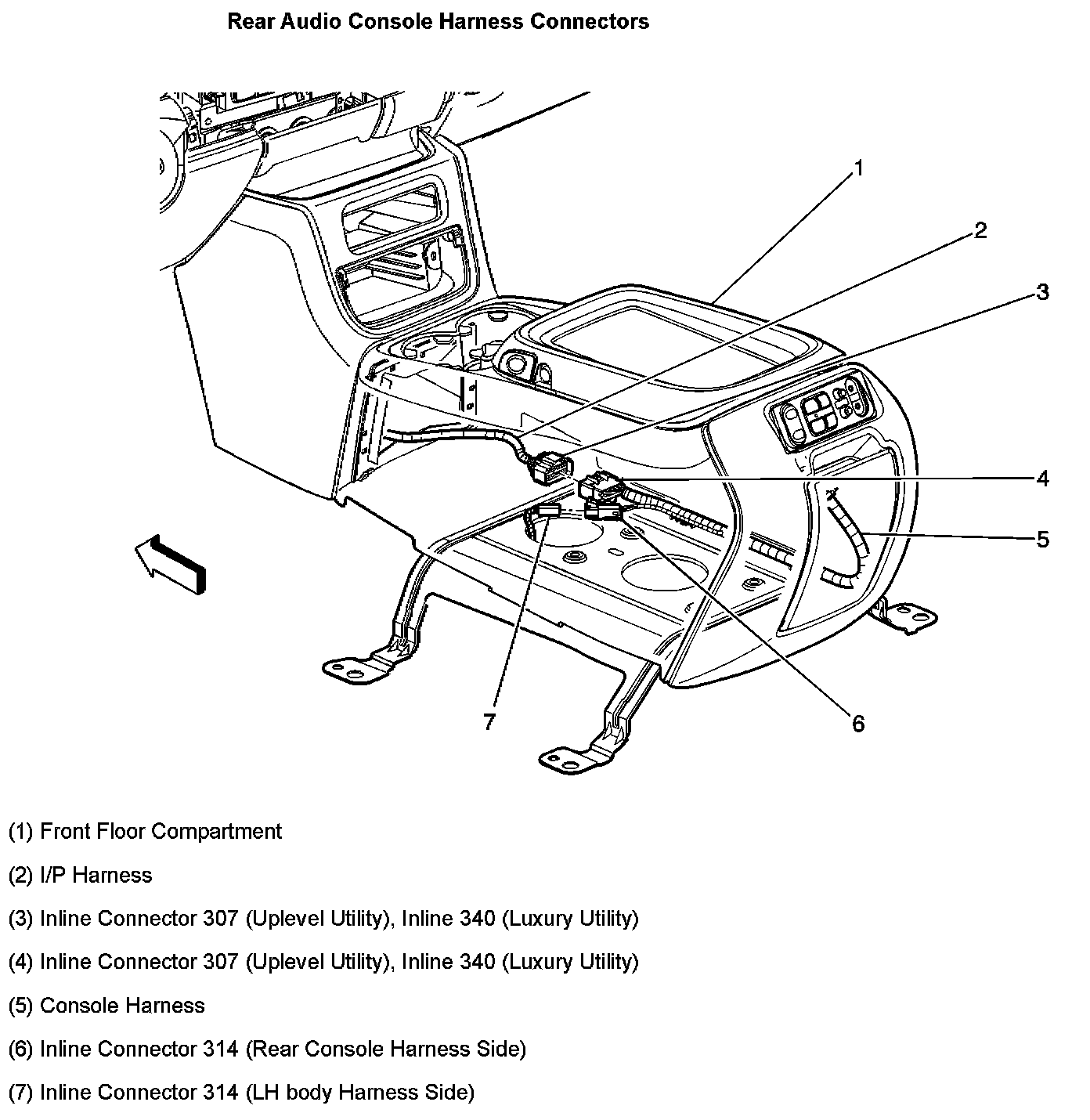 Rear Audio Console Harness Connectors

1
2
3
4
5
6
7

(1) Front Floor Compartment

(2) I/P Harness

(3) Inline Connector 307 (Uplevel Utility), Inline 340 (Luxury Utility)

(4) Inline Connector 307 (Uplevel Utility), Inline 340 (Luxury Utility)

(5) Console Harness

(6) Inline Connector 314 (Rear Console Harness Side)

(7) Inline Connector 314 (LH body Harness Side)