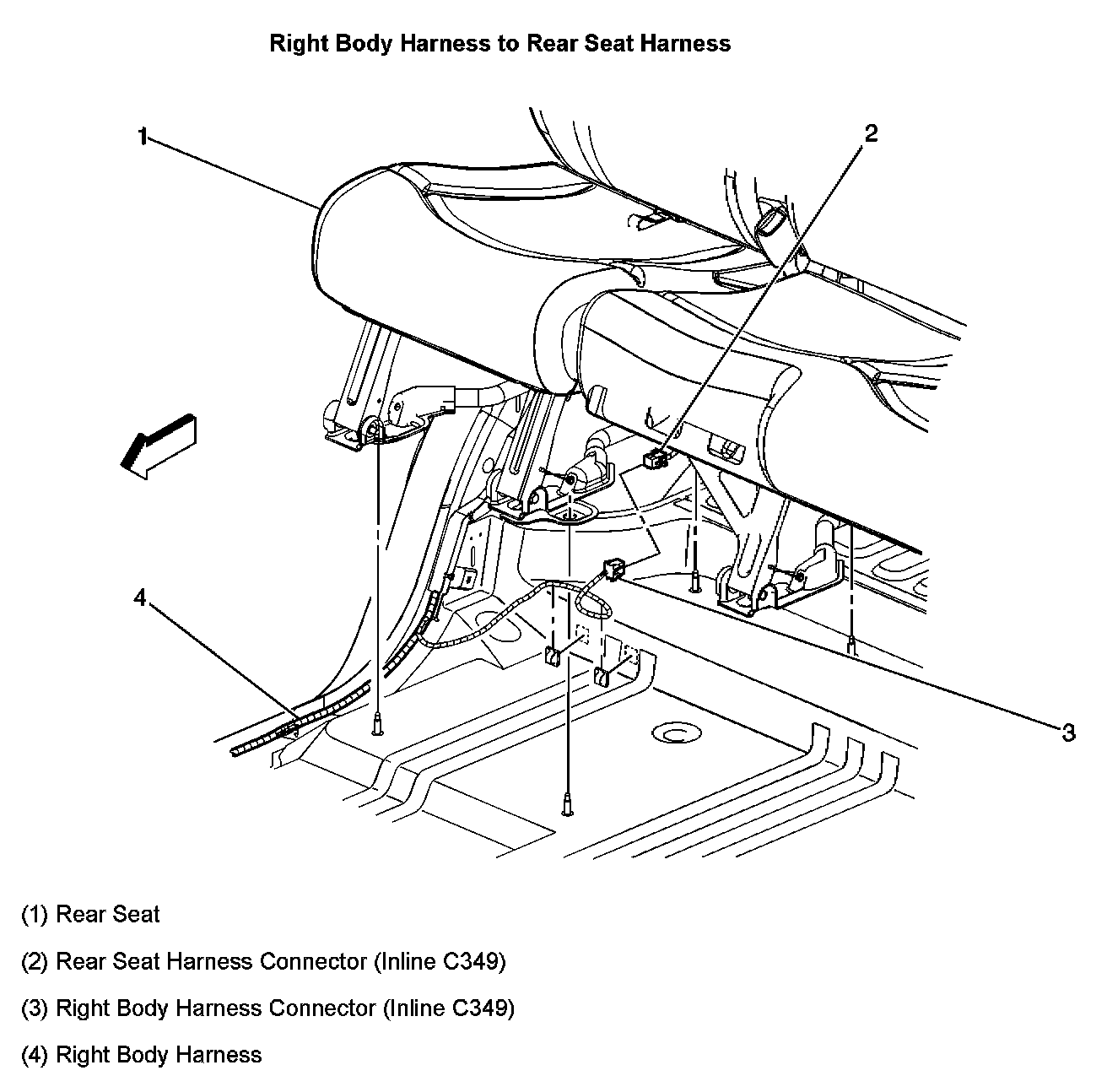 Right Body Harness to Rear Seat Harness

1

2

4

3

(1) Rear Seat

(2) Rear Seat Harness Connector (Inline C349)

(3) Right Body Harness Connector (Inline C349)

(4) Right Body Harness