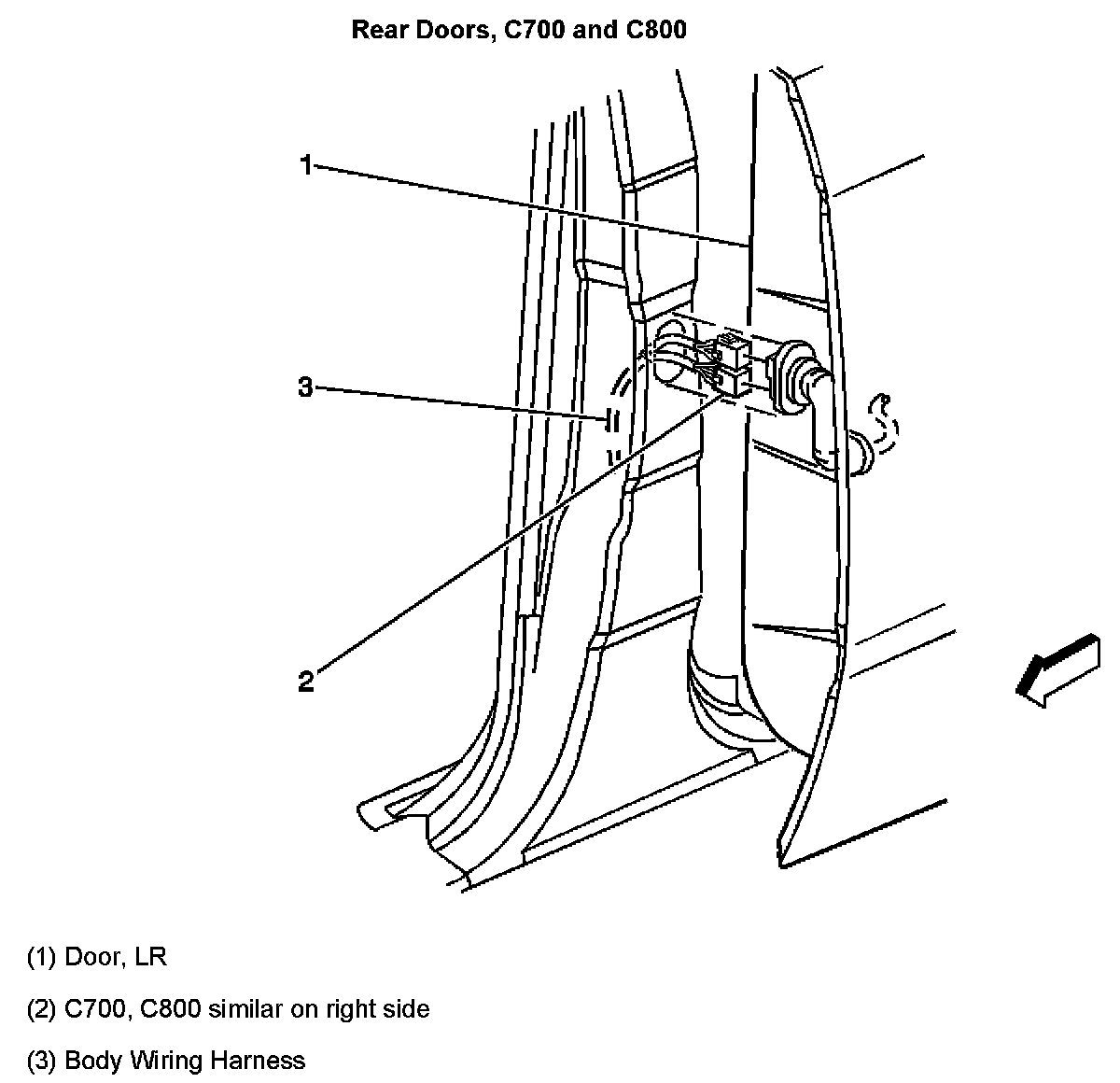 Rear Doors, C700 and C800

1

3

2

(1) Door, LR

(2) C700, C800 similar on right side

(3) Body Wiring Harness