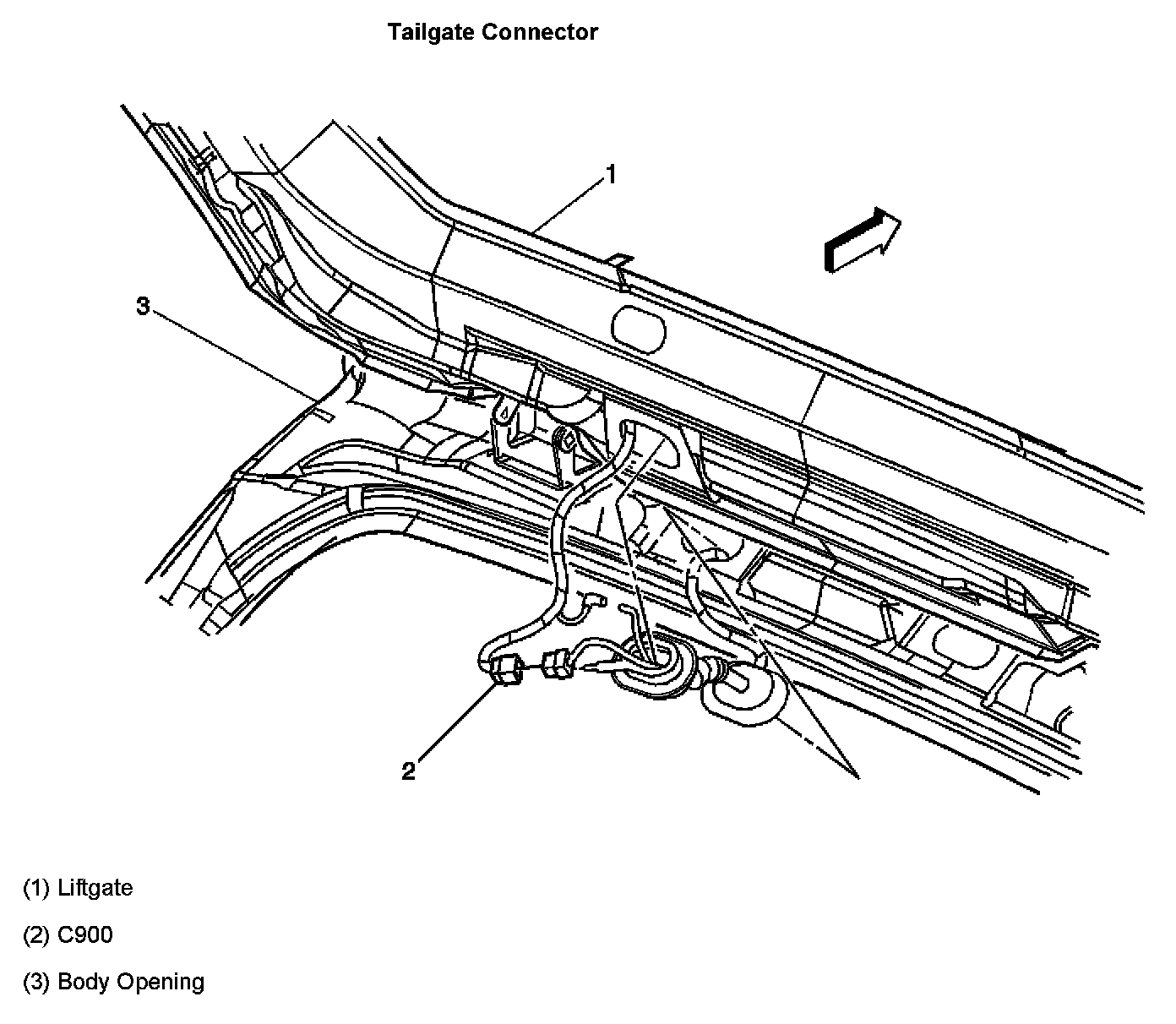 Tailgate Connector

1

3

2

(1) Liftgate

(2) C900

(3) Body Opening