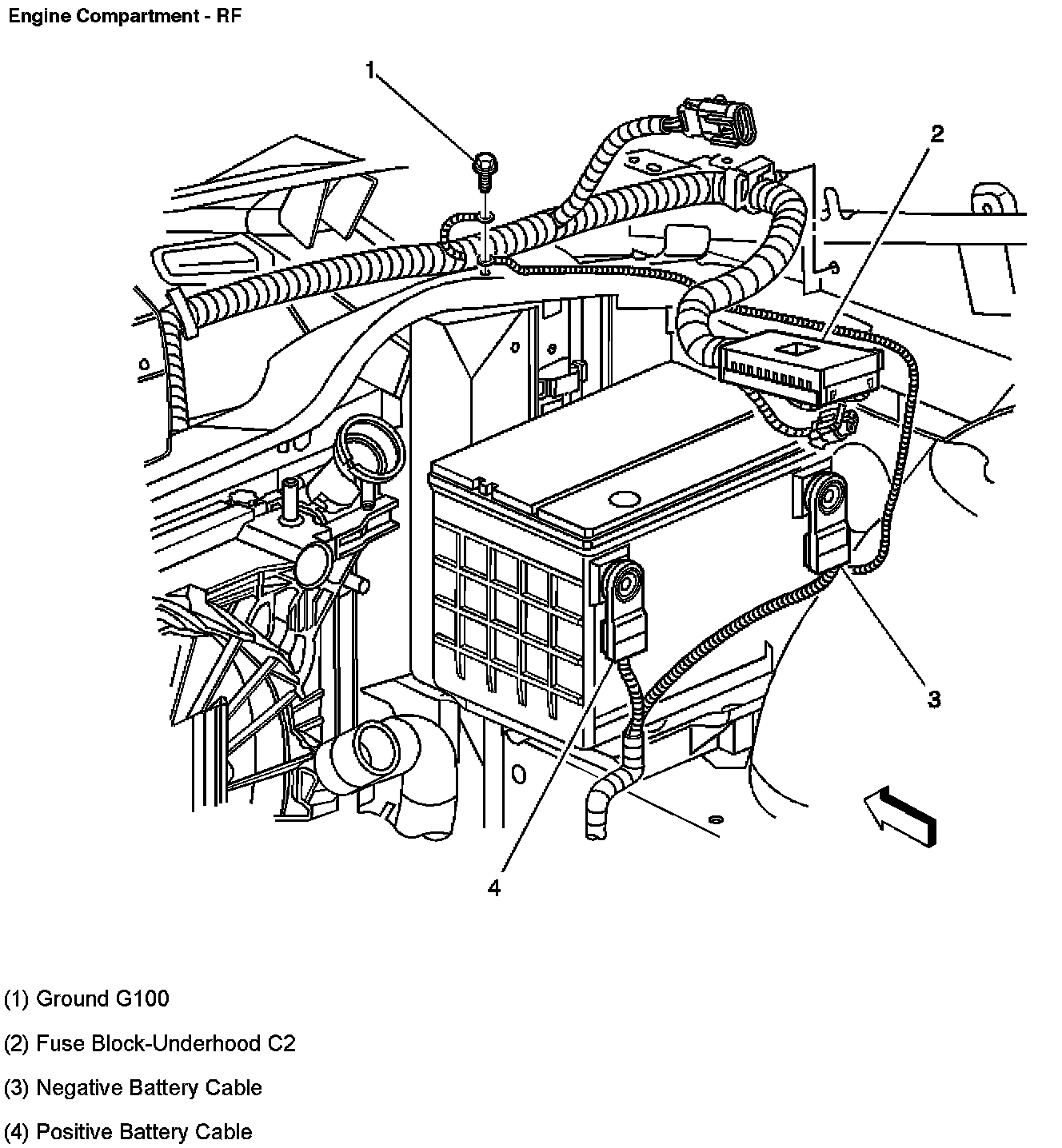 Engine Compartment - RF

1

2

3

4

(1) Ground G100

(2) Fuse Block-Underhood C2

(3) Negative Battery Cable

(4) Positive Battery Cable