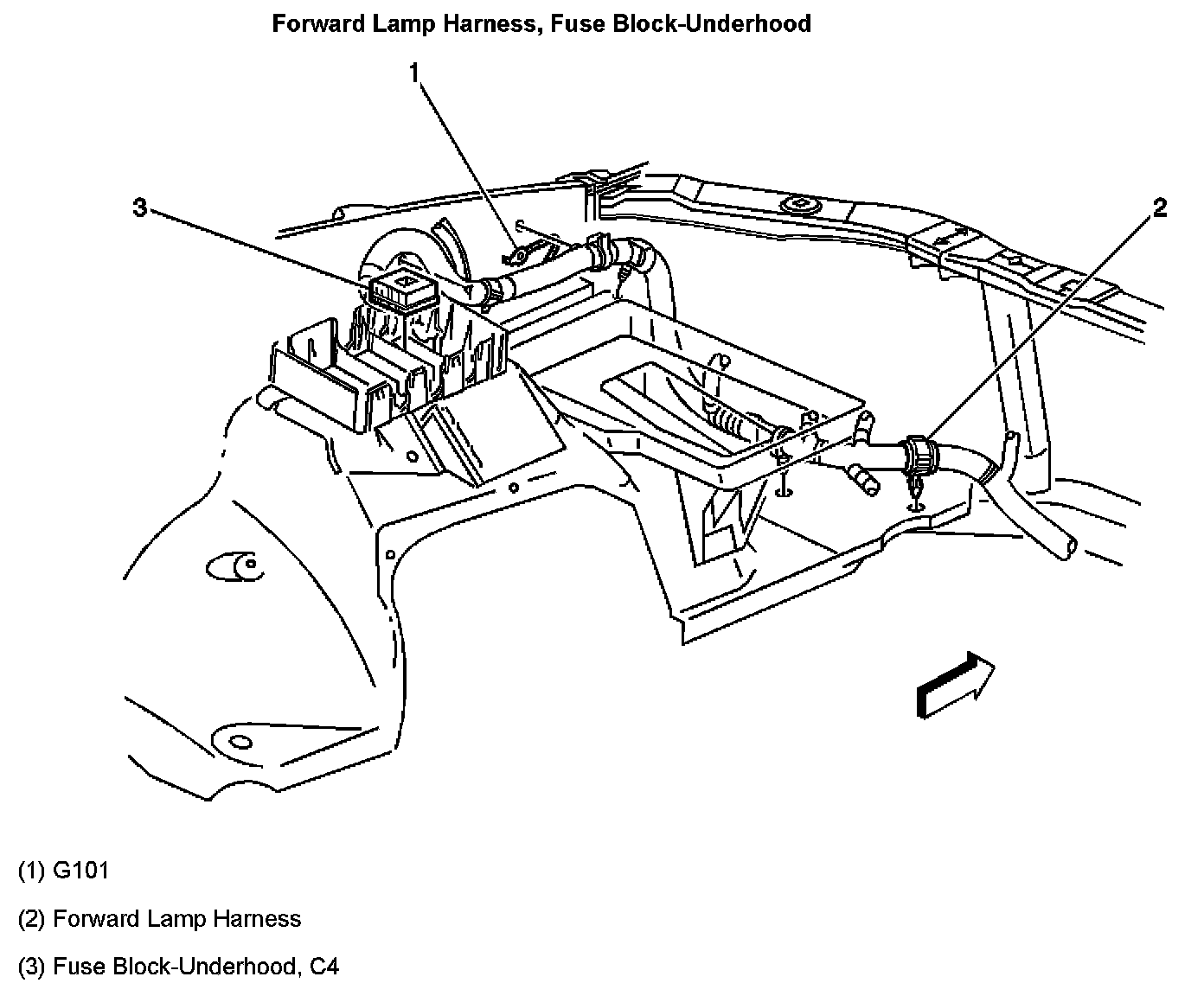 Forward Lamp Harness, Fuse Block-Underhood

1

3

2

(1) G101

(2) Forward Lamp Harness

(3) Fuse Block-Underhood, C4