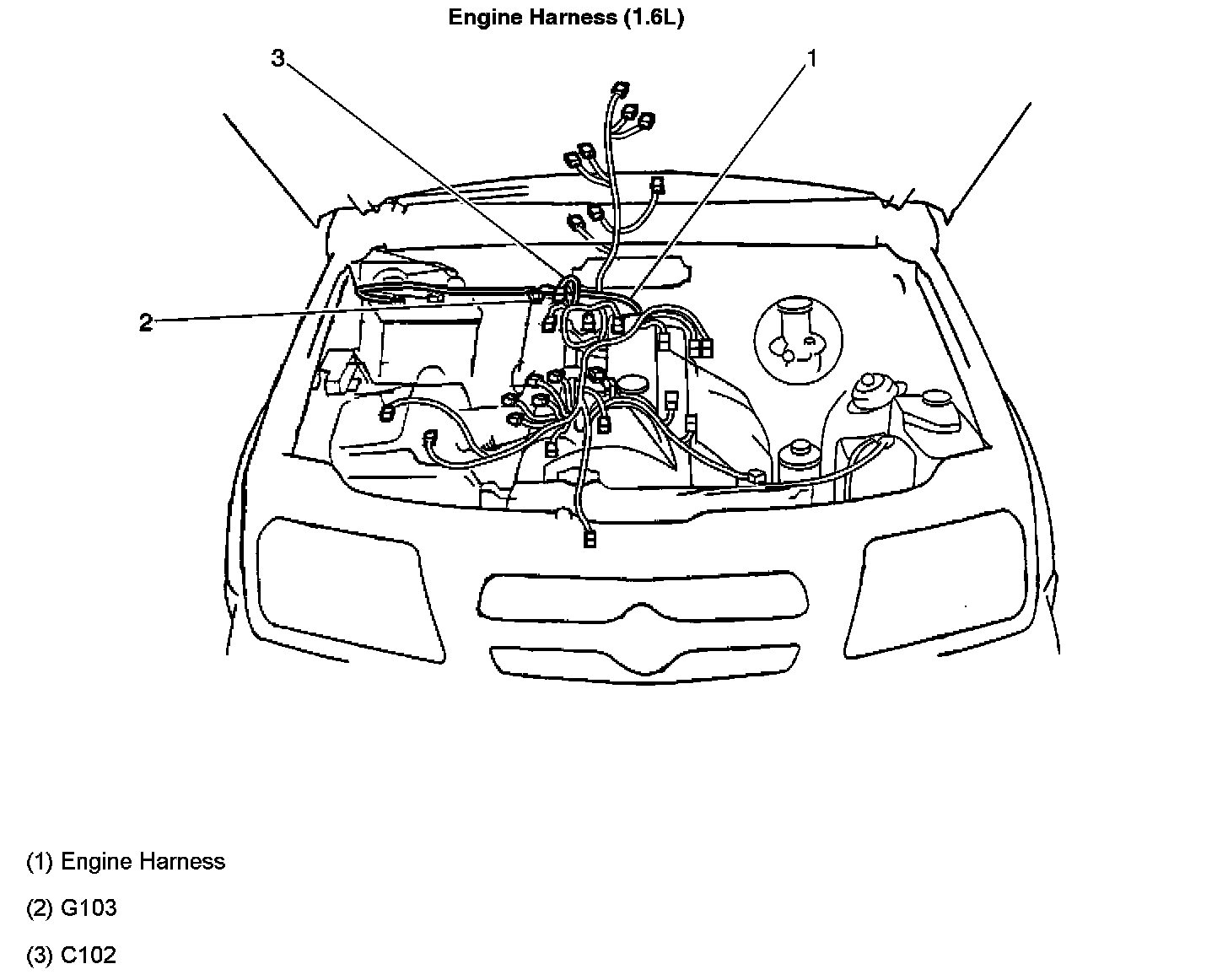 Engine Harness (1.6L)

3

1

2

(1) Engine Harness

(2) G103

(3) C102