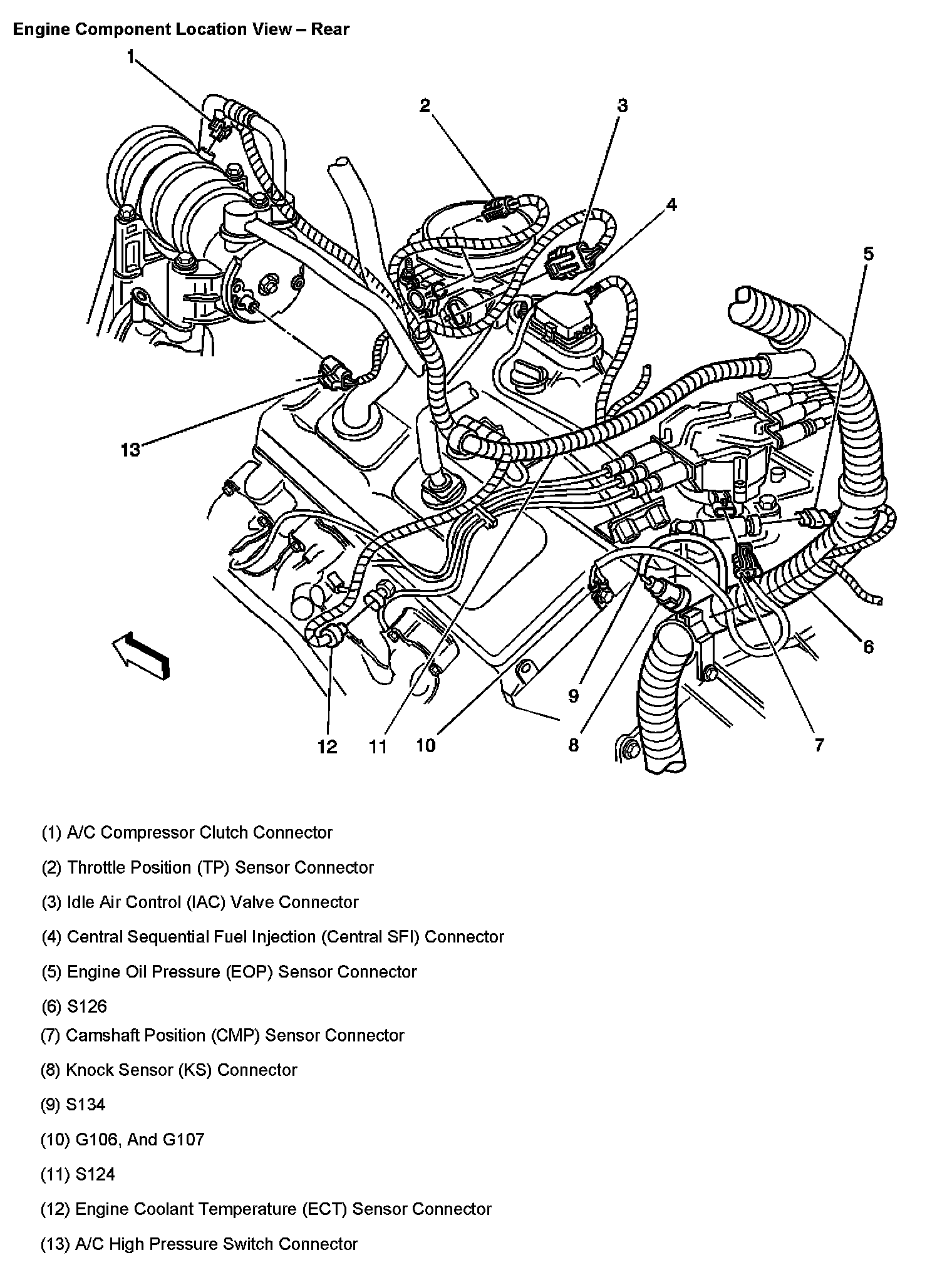 Engine Component Location View – Rear

1
2
3
4
5
13
6
9
12
11
10
8
7

(1) A/C Compressor Clutch Connector

(2) Throttle Position (TP) Sensor Connector

(3) Idle Air Control (IAC) Valve Connector

(4) Central Sequential Fuel Injection (Central SFI) Connector

(5) Engine Oil Pressure (EOP) Sensor Connector

(6) S126

(7) Camshaft Position (CMP) Sensor Connector

(8) Knock Sensor (KS) Connector

(9) S134

(10) G106, And G107

(11) S124

(12) Engine Coolant Temperature (ECT) Sensor Connector

(13) A/C High Pressure Switch Connector