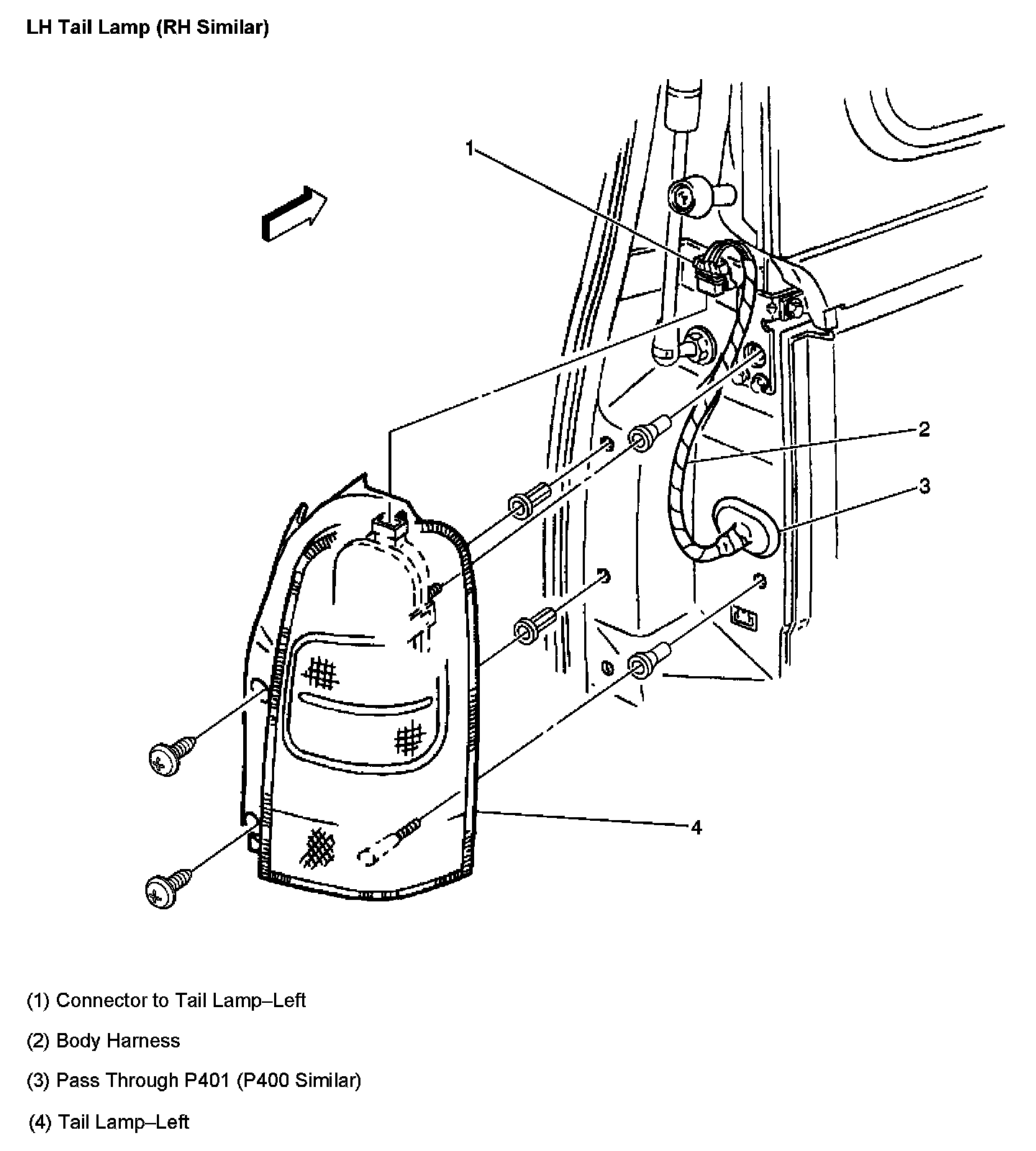 LH Tail Lamp (RH Similar)

1

2

3

4

(1) Connector to Tail Lamp–Left

(2) Body Harness

(3) Pass Through P401 (P400 Similar)

(4) Tail Lamp–Left